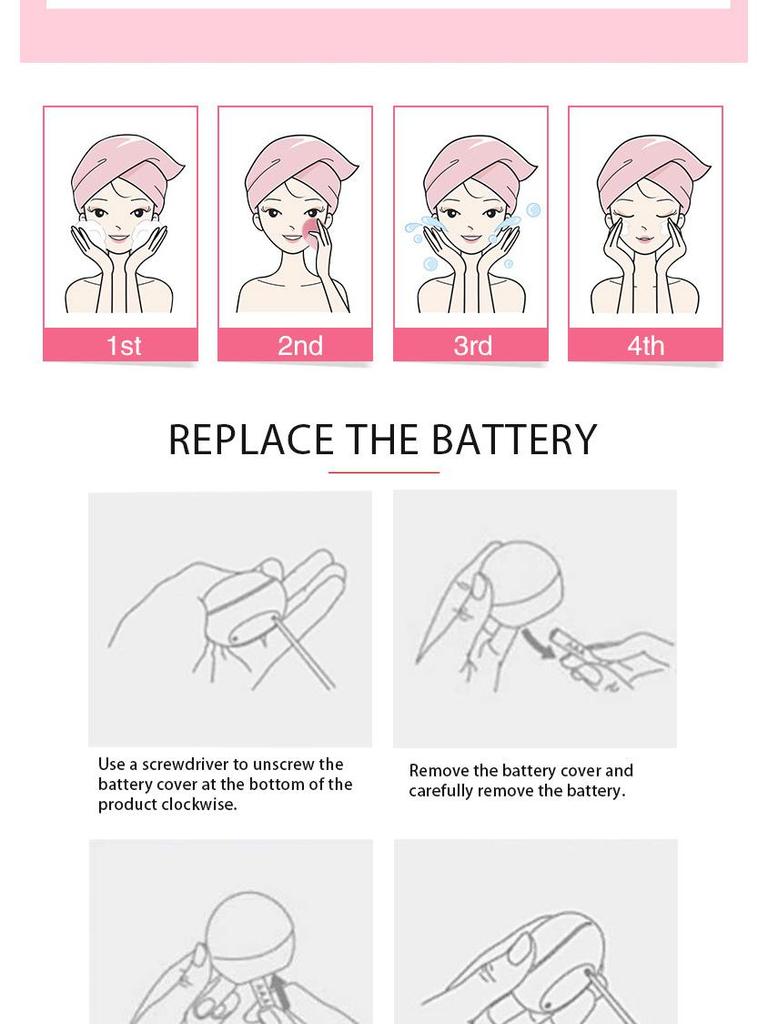 1st

2nd

3rd

4th

REPLACE THE BATTERY

Use a screwdriver to unscrew the battery cover at the bottom of the product clockwise.

Remove the battery cover and carefully remove the battery.