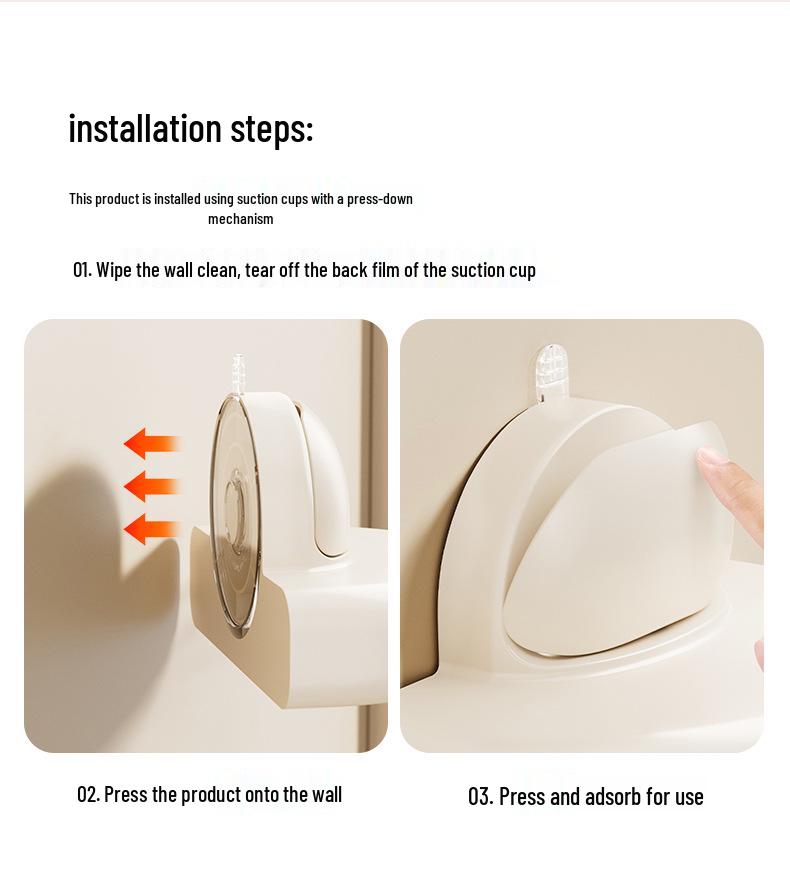 installation steps:

This product is installed using suction cups with a press-down mechanism

01. Wipe the wall clean, tear off the back film of the suction cup

02. Press the product onto the wall

03. Press and adsorb for use