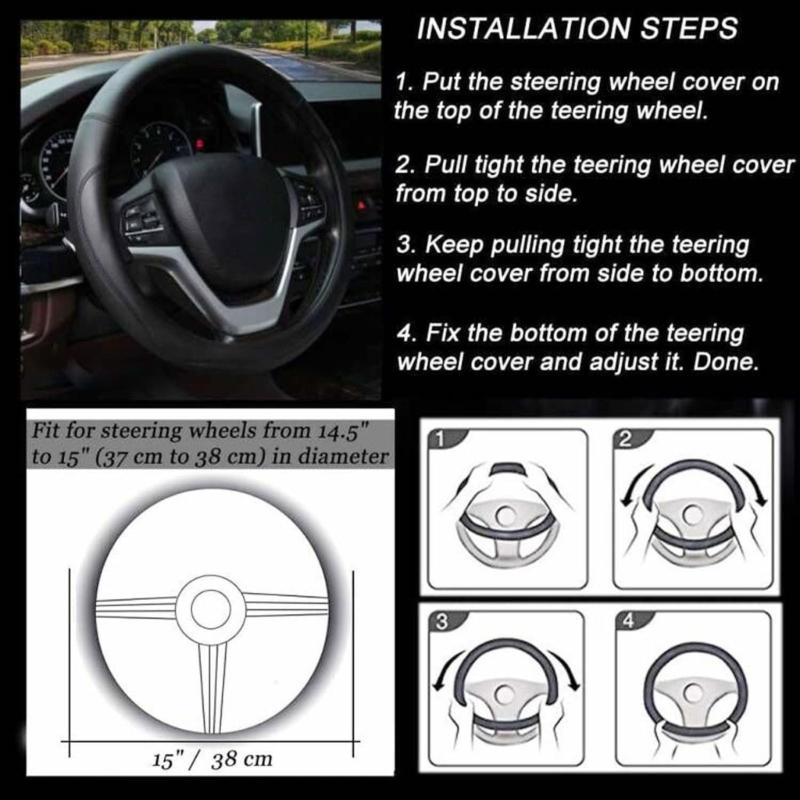 INSTALLATION STEPS

1. Put the steering wheel cover on the top of the teering wheel.

2. Pull tight the teering wheel cover from top to side.

3. Keep pulling tight the teering wheel cover from side to bottom.

4. Fix the bottom of the teering wheel cover and adjust it. Done.

Fit for steering wheels from 14.5" to 15" (37 cm to 38 cm) in diameter

15" / 38 cm

1

2

3

4