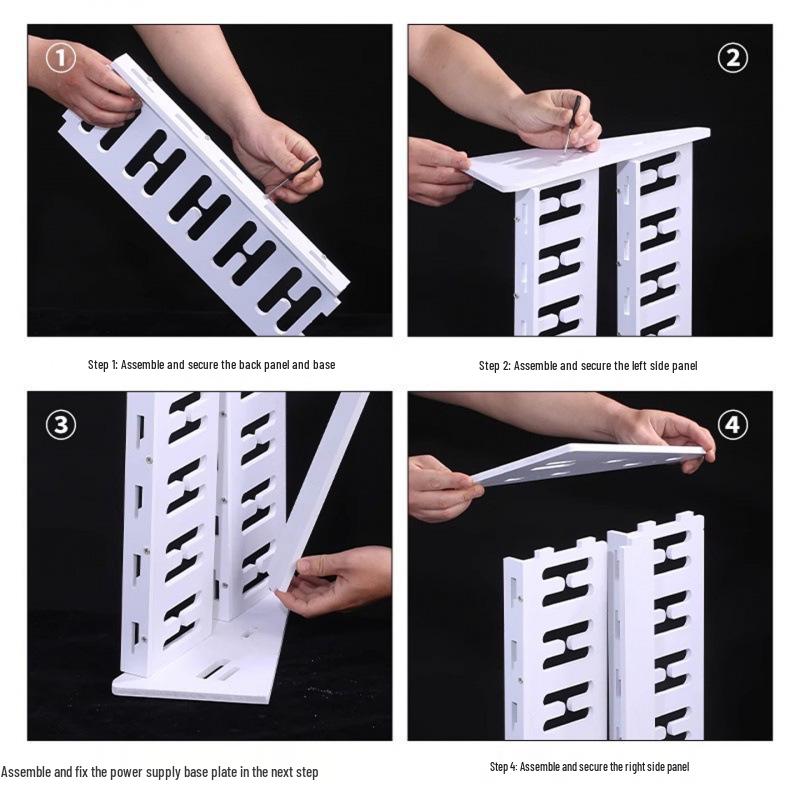 ①

②

Step 1: Assemble and secure the back panel and base

Step 2: Assemble and secure the left side panel

③

④

Assemble and fix the power supply base plate in the next step

Step 4: Assemble and secure the right side panel