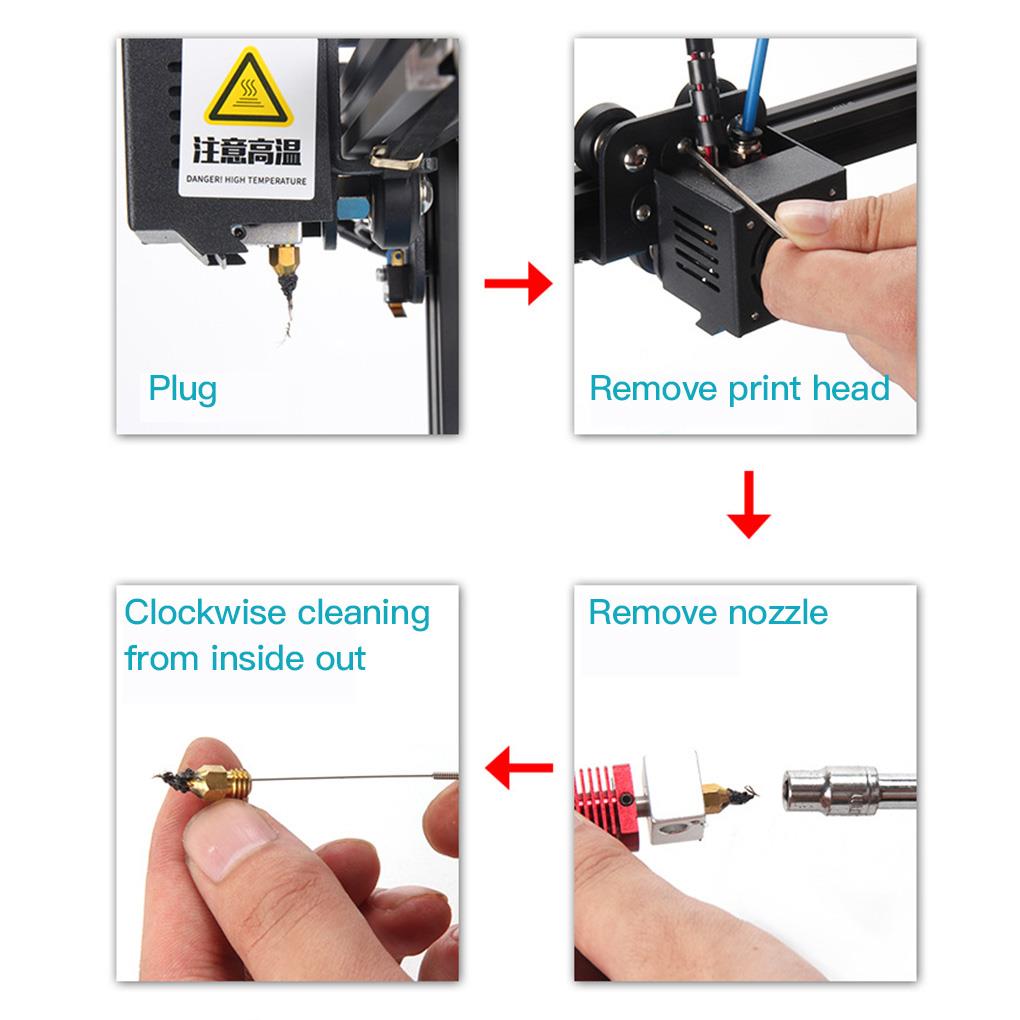 注意高温
DANGER! HIGH TEMPERATURE

Plug

Remove print head

Remove nozzle

Clockwise cleaning from inside out