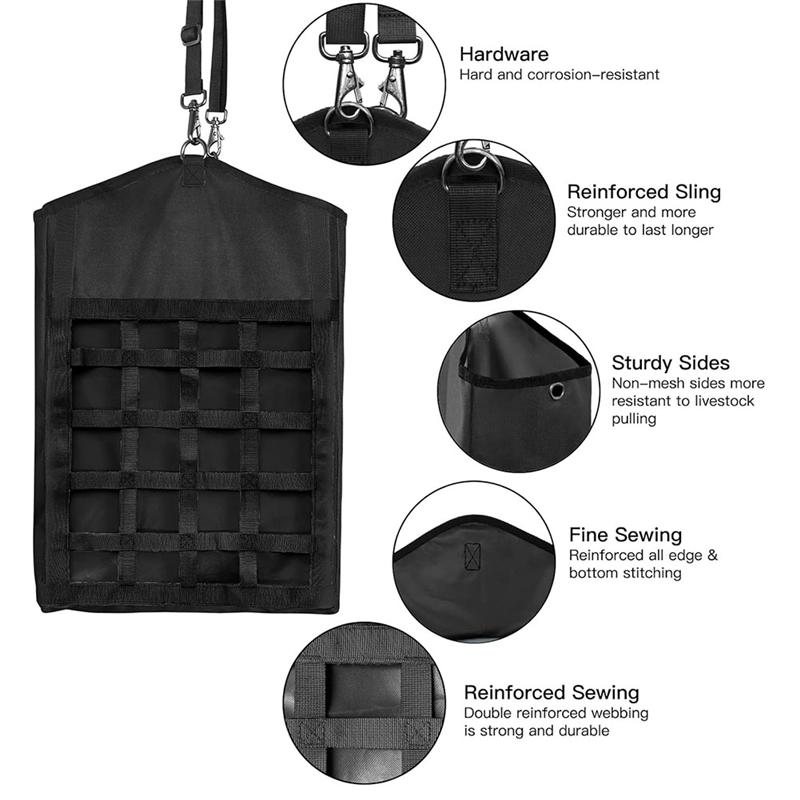 Hardware
Hard and corrosion-resistant

Reinforced Sling
Stronger and more durable to last longer

Sturdy Sides
Non-mesh sides more resistant to livestock pulling

Fine Sewing
Reinforced all edge & bottom stitching

Reinforced Sewing
Double reinforced webbing is strong and durable