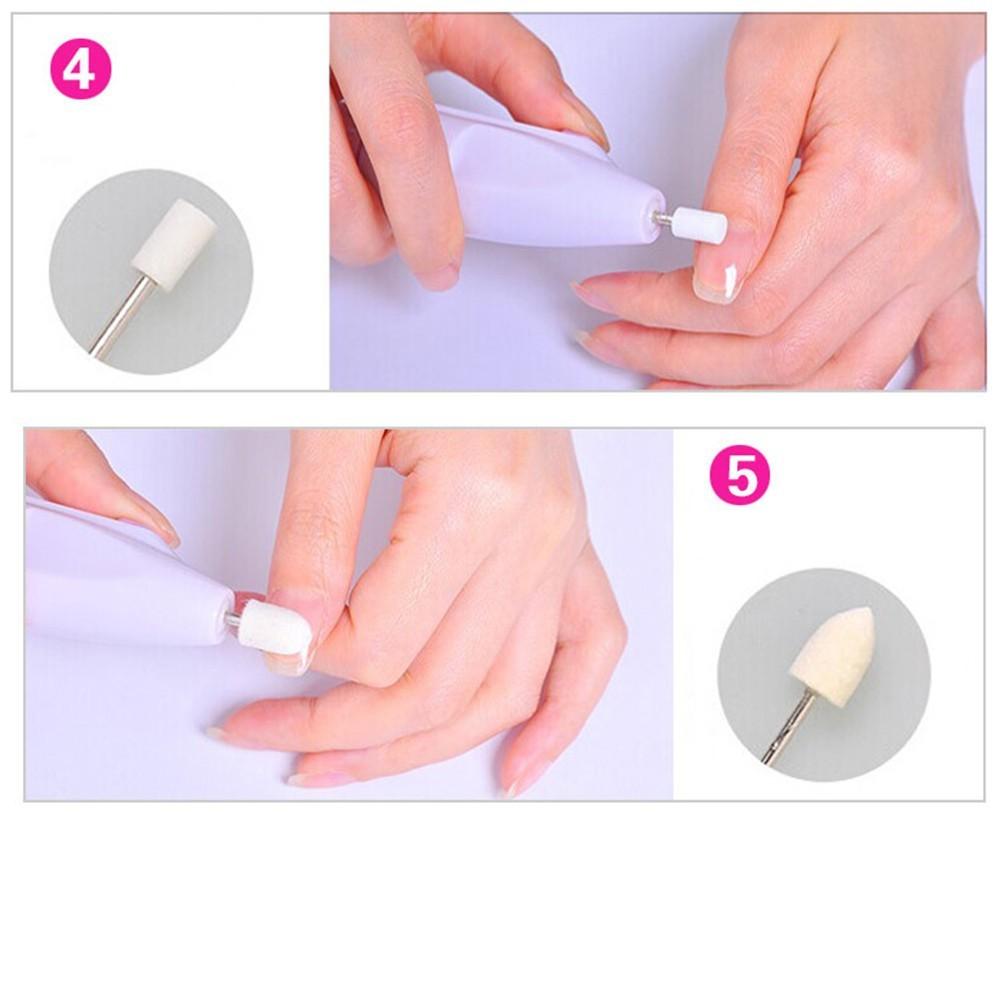 4

5