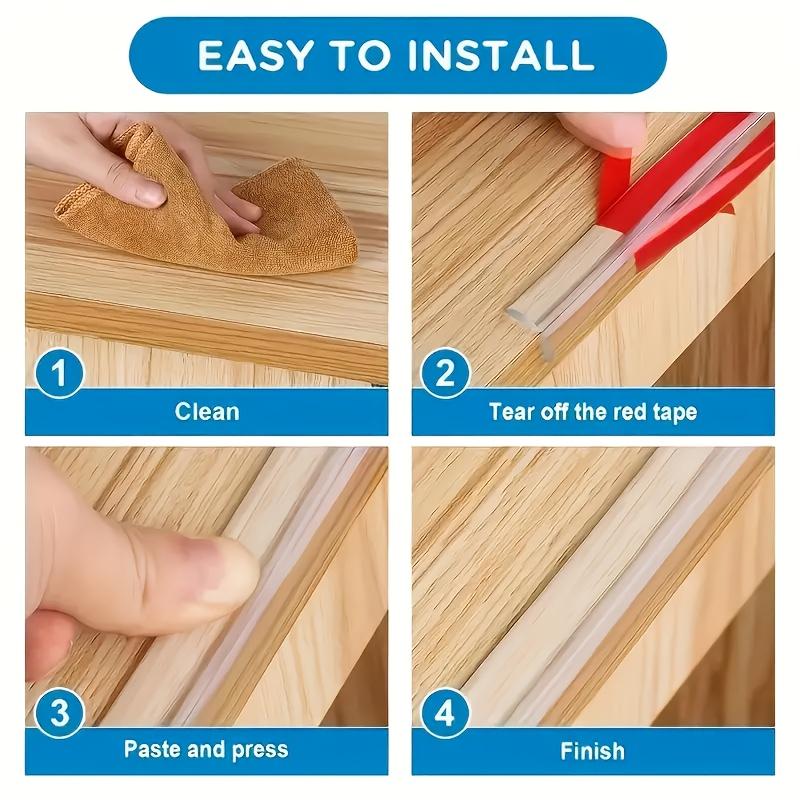 EASY TO INSTALL

1
Clean

2
Tear off the red tape

3
Paste and press

4
Finish