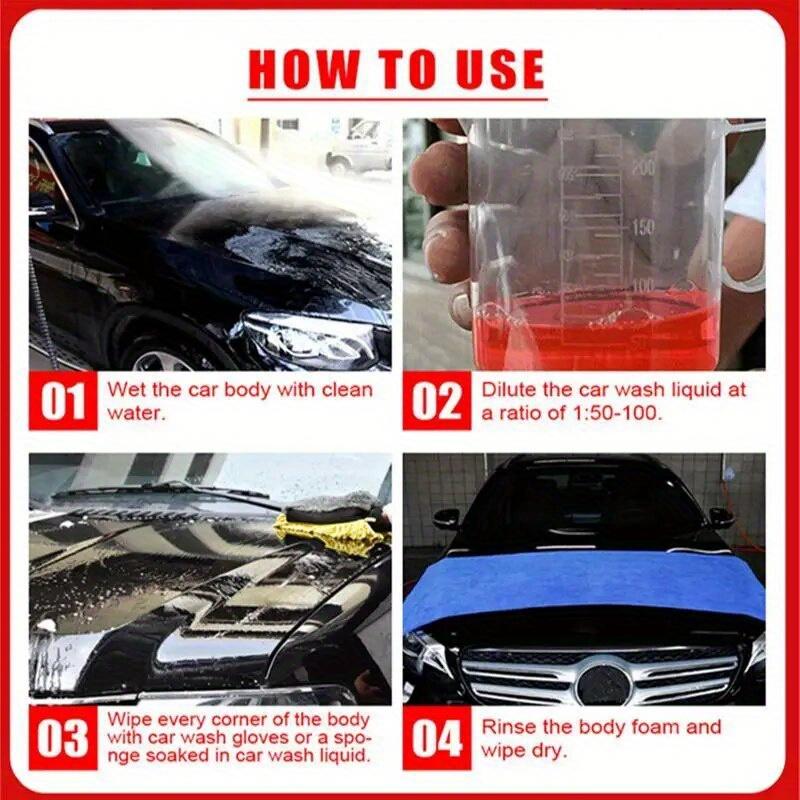 HOW TO USE

200
150
100

01 Wet the car body with clean water.

02 Dilute the car wash liquid at a ratio of 1:50-100.

03 Wipe every corner of the body with car wash gloves or a sponge soaked in car wash liquid.

04 Rinse the body foam and wipe dry.