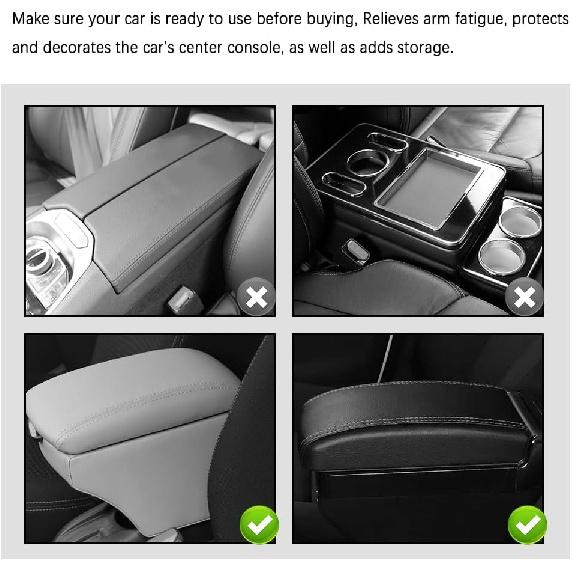 Make sure your car is ready to use before buying, Relieves arm fatigue, protects and decorates the car's center console, as well as adds storage.