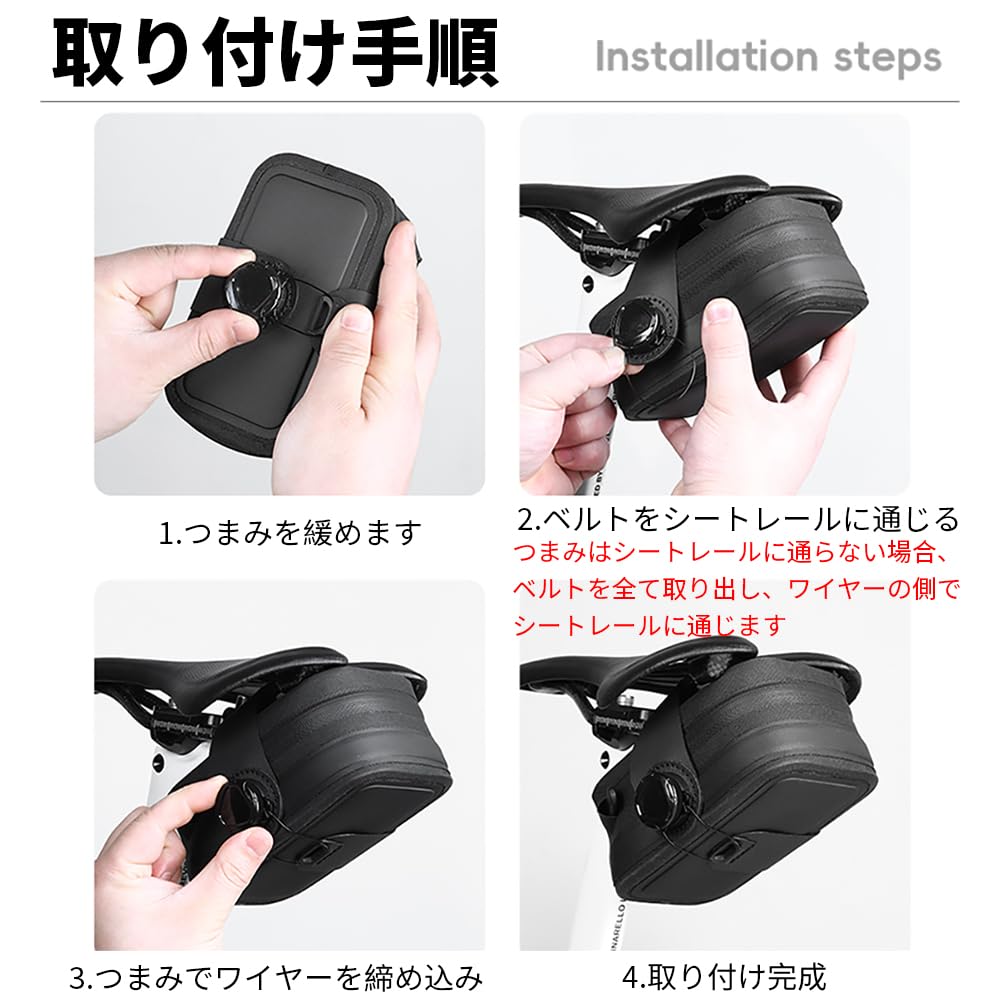 取り付け手順 Installation steps

1.つまみを緩めます

2.ベルトをシートレールに通じる
つまみはシートレールに通らない場合、ベルトを全て取り出し、ワイヤーの側でシートレールに通じます

3.つまみでワイヤーを締め込み

4.取り付け完成