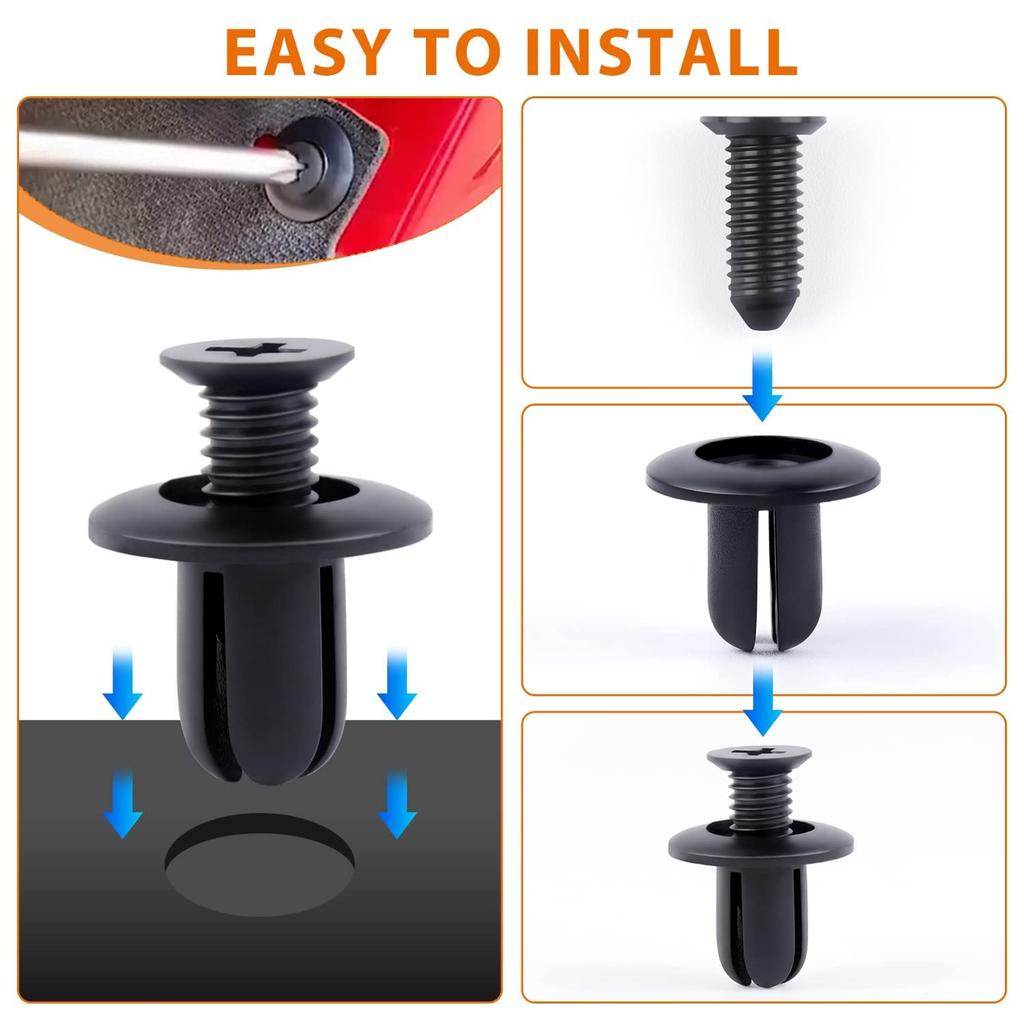 EASY TO INSTALL