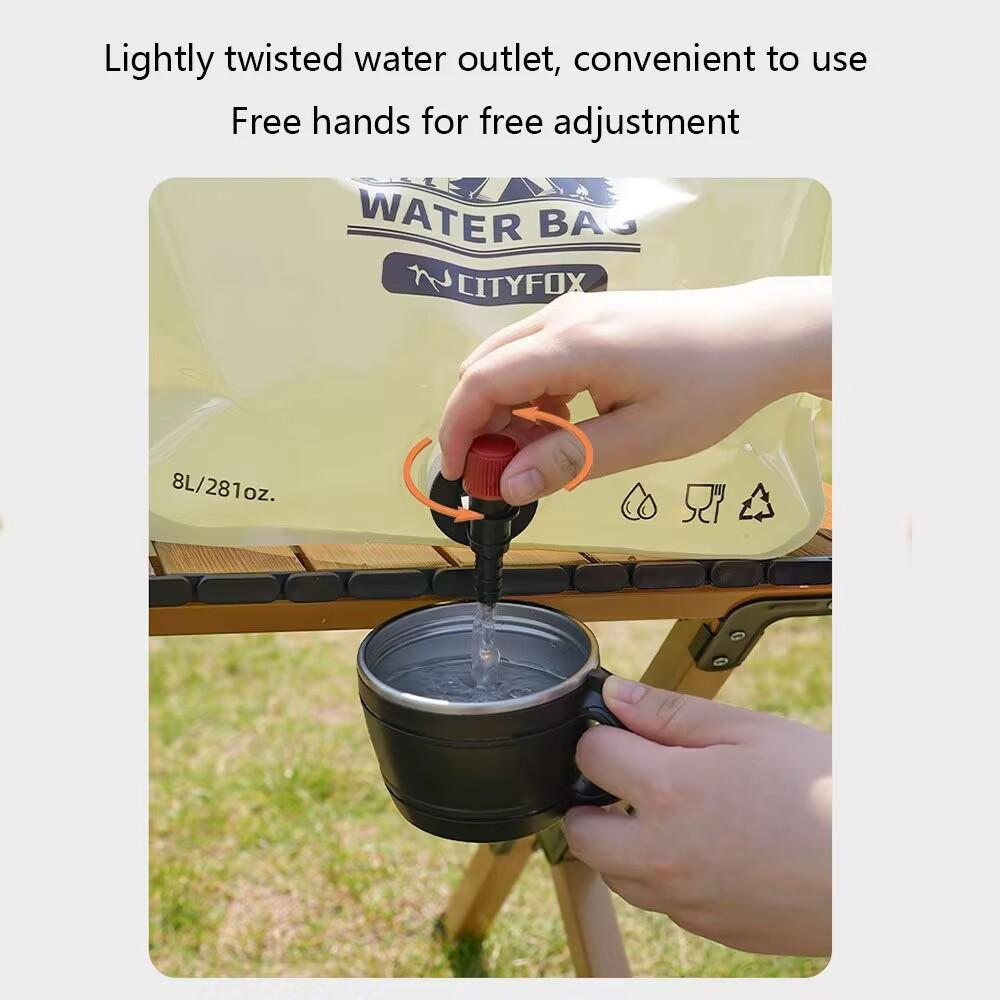 Lightly twisted water outlet, convenient to use

Free hands for free adjustment

WATER BAG

CITYFOX

8L/281oz.