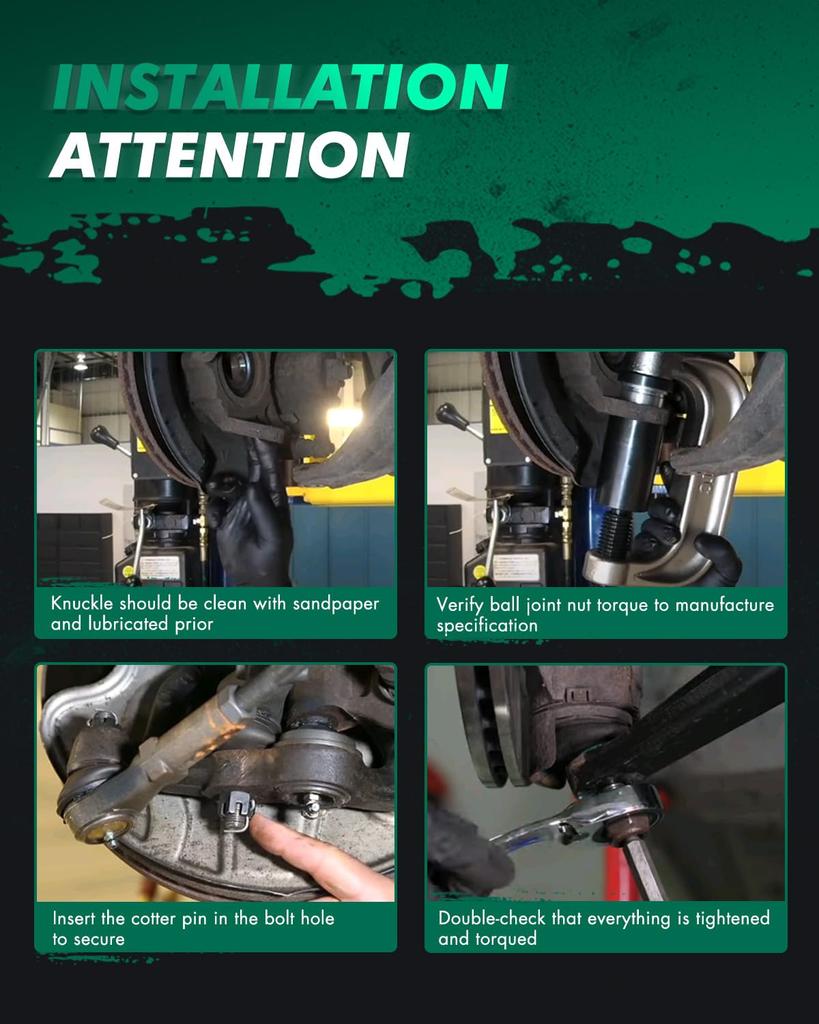 INSTALLATION
ATTENTION

Knuckle should be clean with sandpaper and lubricated prior

Verify ball joint nut torque to manufacture specification

Insert the cotter pin in the bolt hole to secure

Double-check that everything is tightened and torqued