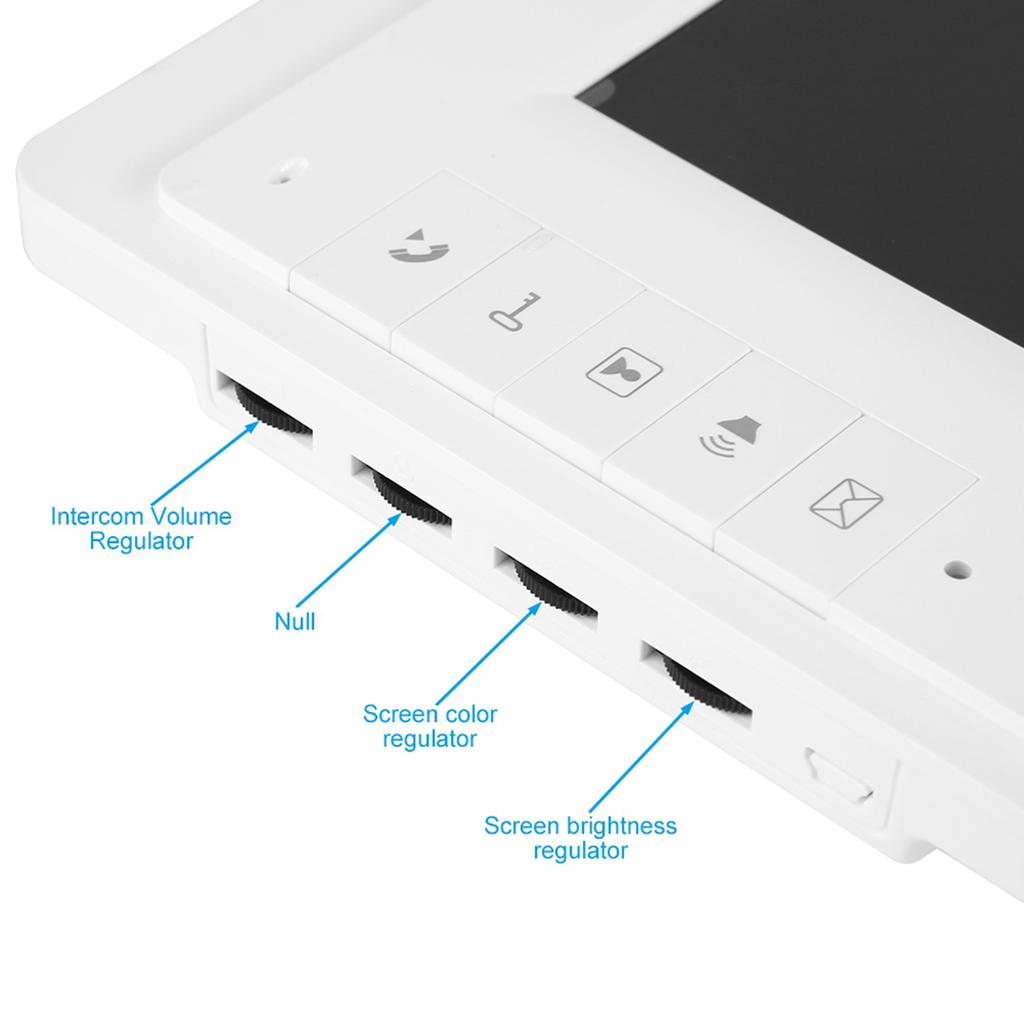 Intercom Volume Regulator

Null

Screen color regulator

Screen brightness regulator