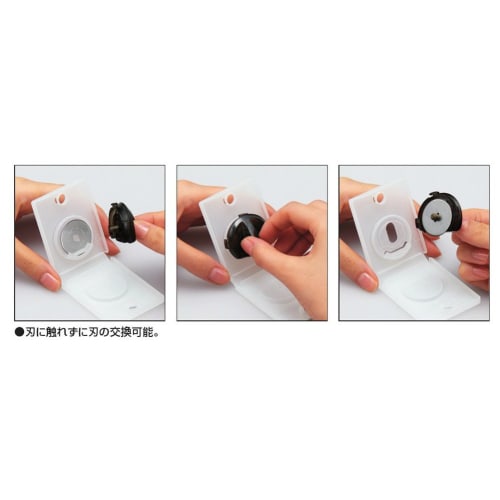 ●刃に触れずに刃の交換可能。