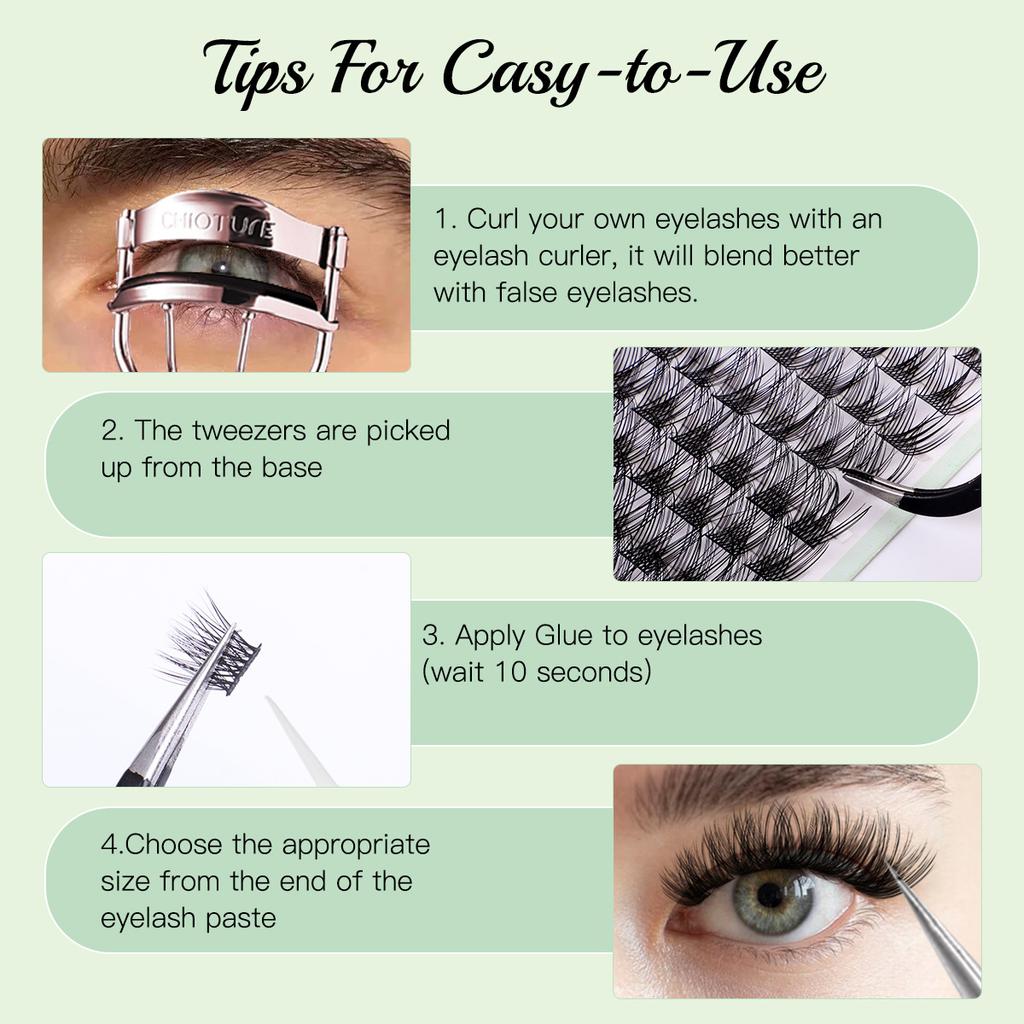 Tips For Casy-to-Use

CHIOTURE

1. Curl your own eyelashes with an eyelash curler, it will blend better with false eyelashes.

2. The tweezers are picked up from the base

3. Apply Glue to eyelashes (wait 10 seconds)

4.Choose the appropriate size from the end of the eyelash paste