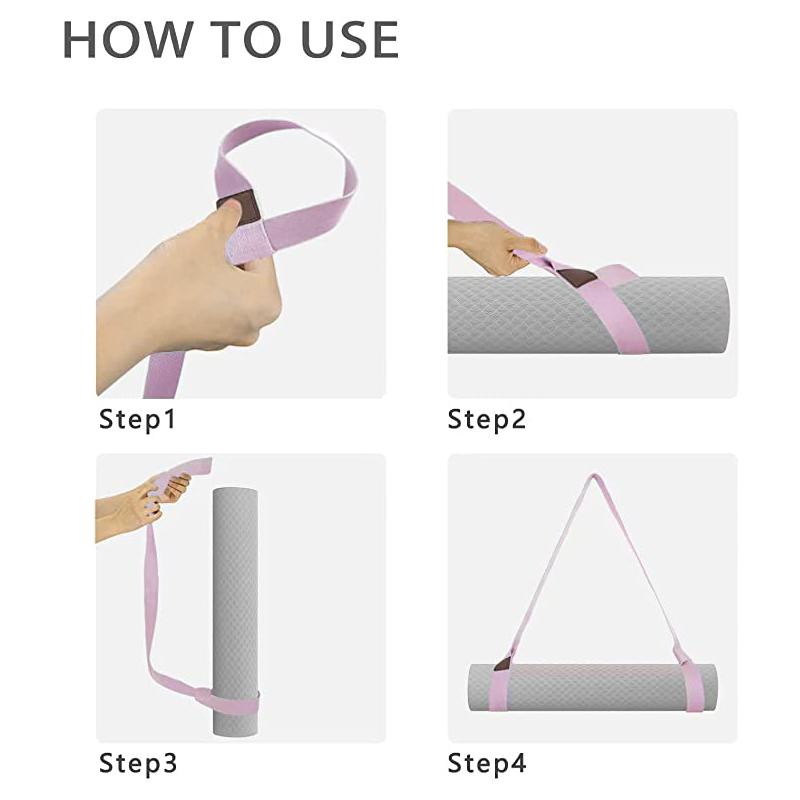 HOW TO USE

Step1

Step2

Step3

Step4