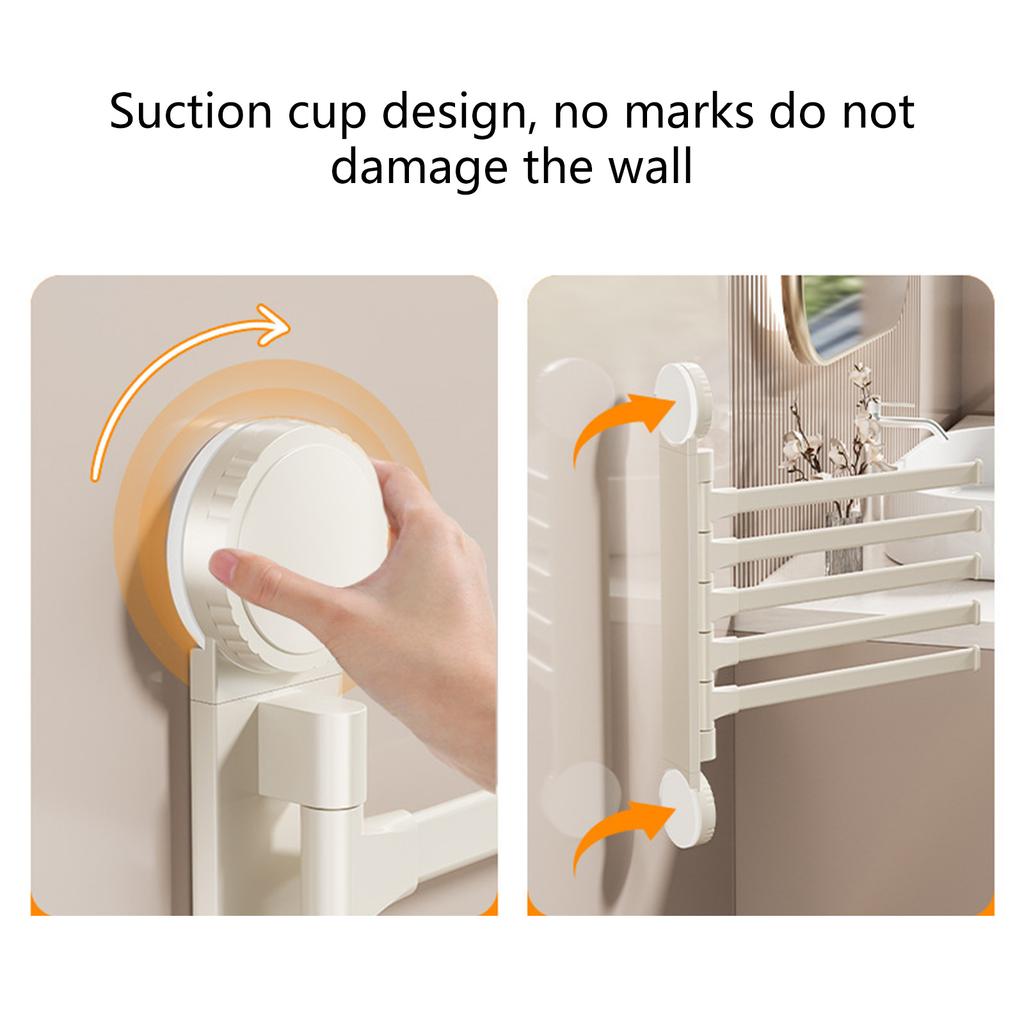 Suction cup design, no marks do not damage the wall