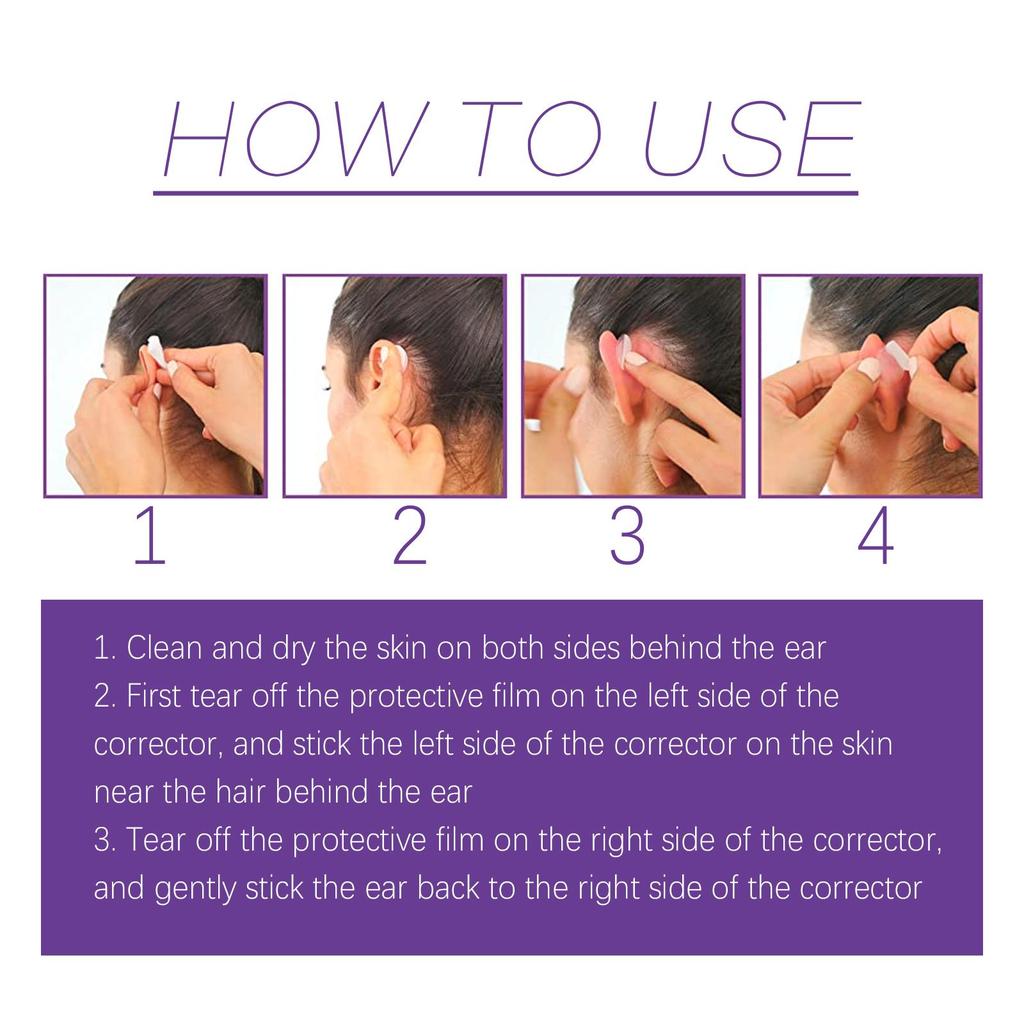 HOW TO USE

1

2

3

4

1. Clean and dry the skin on both sides behind the ear
2. First tear off the protective film on the left side of the corrector, and stick the left side of the corrector on the skin near the hair behind the ear
3. Tear off the protective film on the right side of the corrector, and gently stick the ear back to the right side of the corrector