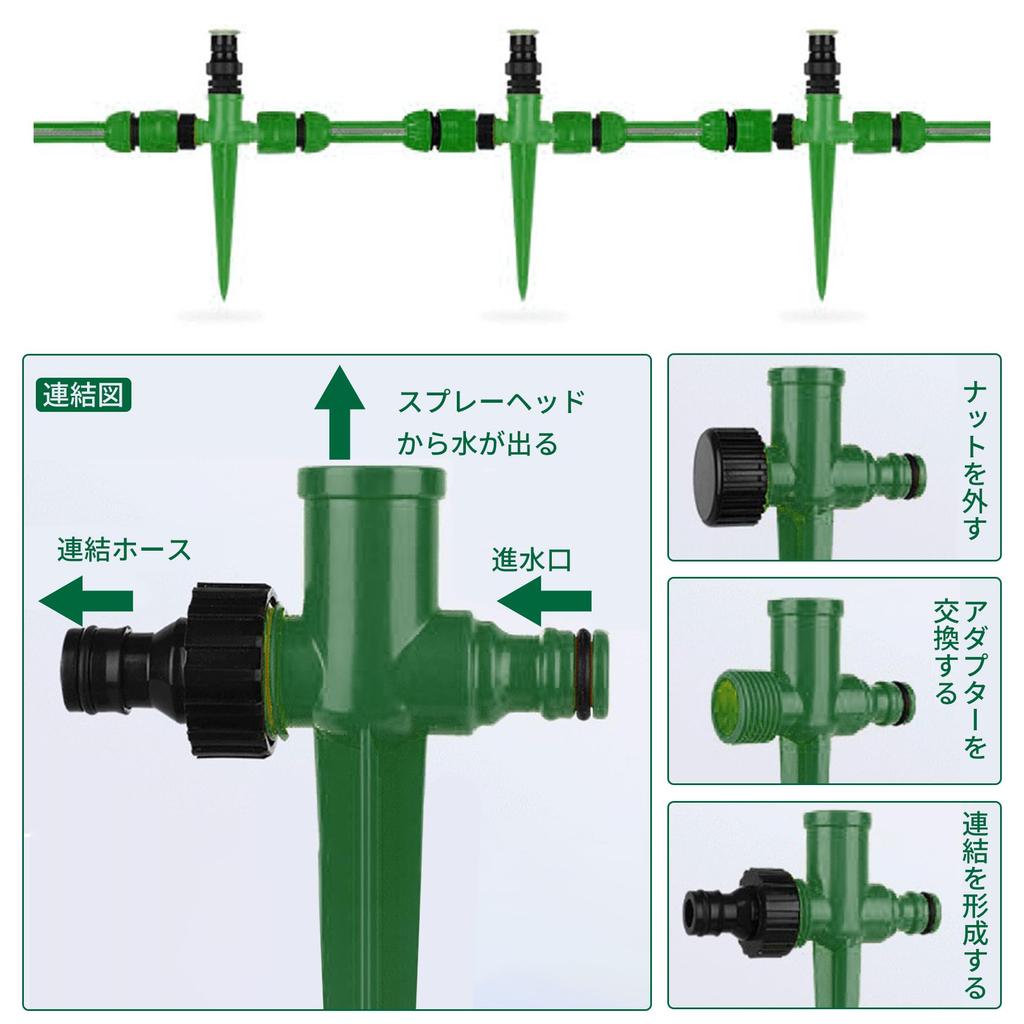 連結図

スプレーヘッドから水が出る

連結ホース

進水口

ナットを外す

アダプターを交換する

連結を形成する