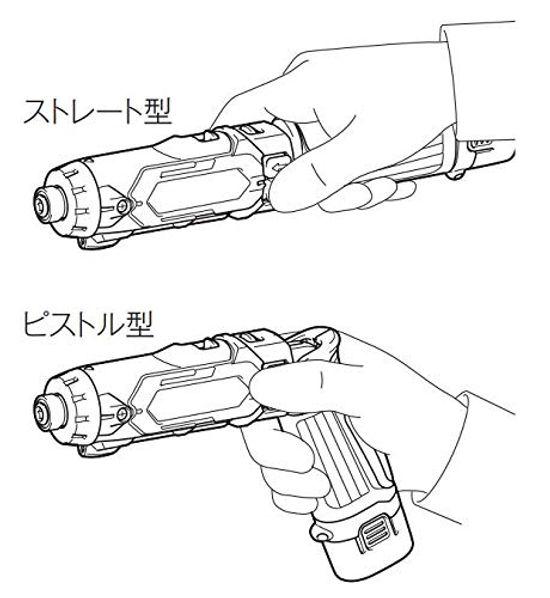 ストレート型

ピストル型