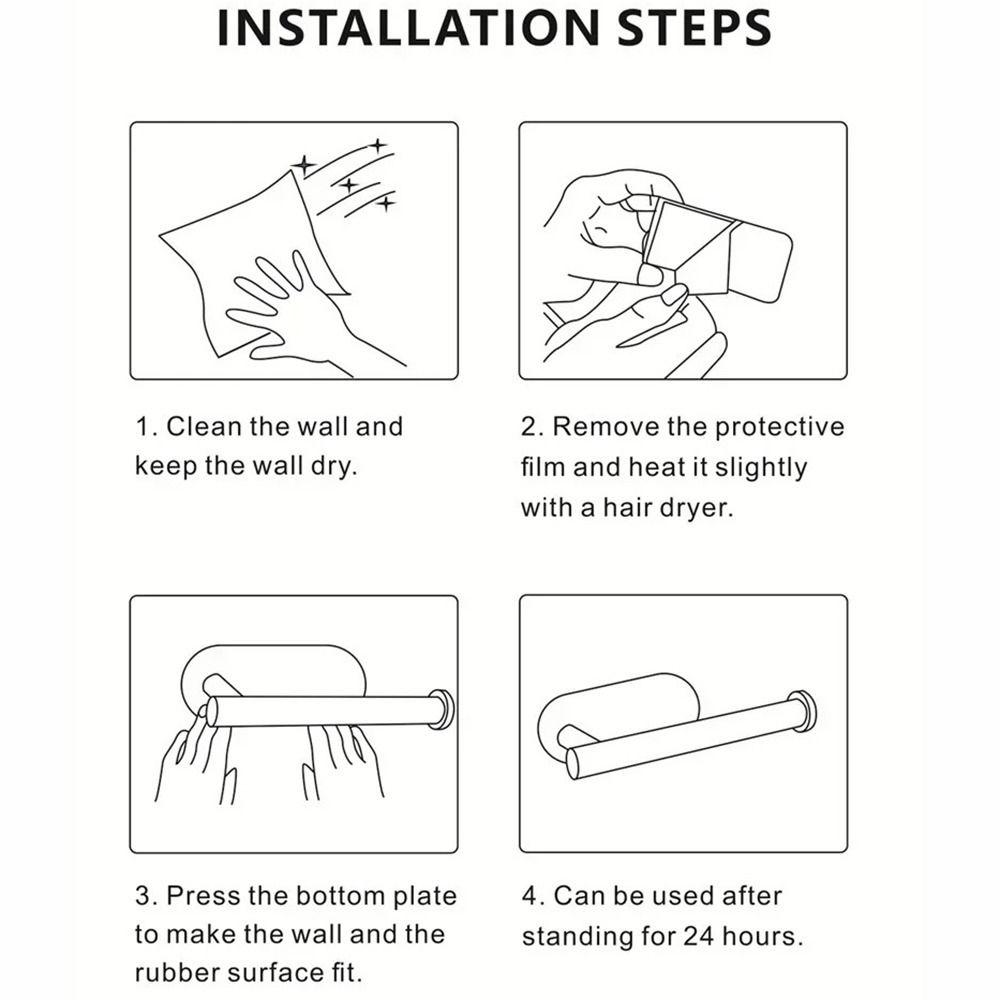 INSTALLATION STEPS

1. Clean the wall and keep the wall dry.

2. Remove the protective film and heat it slightly with a hair dryer.

3. Press the bottom plate to make the wall and the rubber surface fit.

4. Can be used after standing for 24 hours.