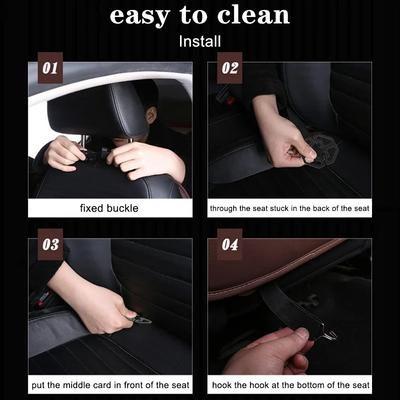 easy to clean

Install

01

fixed buckle

02

through the seat stuck in the back of the seat

03

put the middle card in front of the seat

04

hook the hook at the bottom of the seat