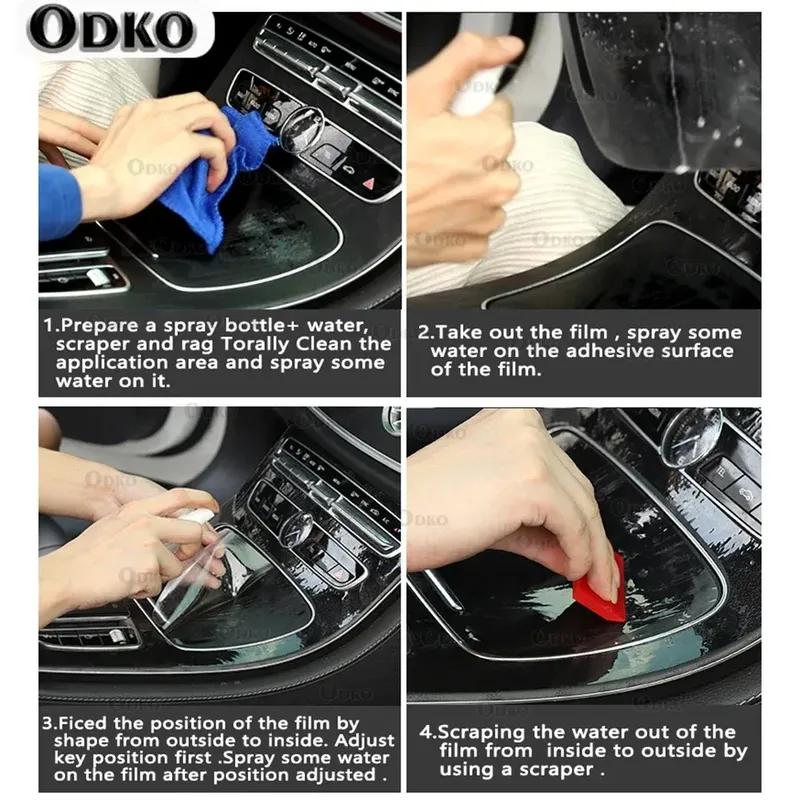 ODKO

1.Prepare a spray bottle+ water, scraper and rag Torally Clean the application area and spray some water on it.

2.Take out the film , spray some water on the adhesive surface of the film.

3.Ficed the position of the film by shape from outside to inside. Adjust key position first .Spray some water on the film after position adjusted .

4.Scraping the water out of the film from inside to outside by using a scraper .