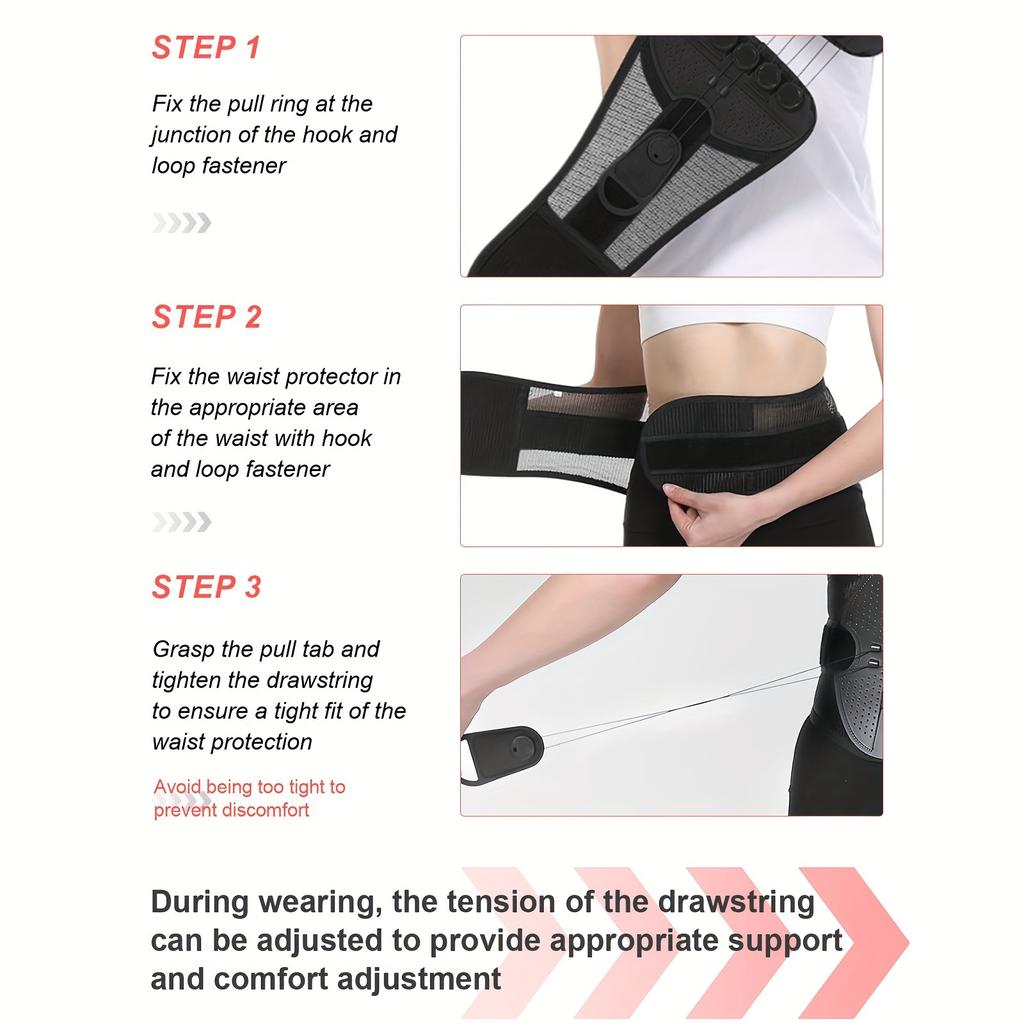 STEP 1

Fix the pull ring at the junction of the hook and loop fastener

STEP 2

Fix the waist protector in the appropriate area of the waist with hook and loop fastener

STEP 3

Grasp the pull tab and tighten the drawstring to ensure a tight fit of the waist protection

Avoid being too tight to prevent discomfort

During wearing, the tension of the drawstring can be adjusted to provide appropriate support and comfort adjustment