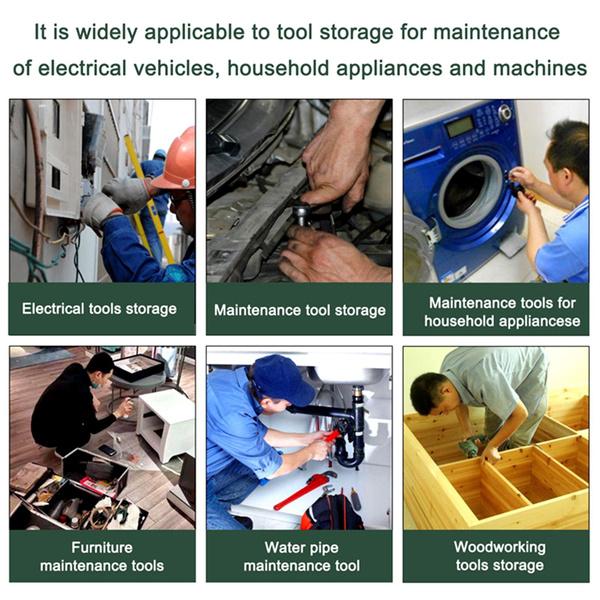 It is widely applicable to tool storage for maintenance of electrical vehicles, household appliances and machines

Electrical tools storage

Maintenance tool storage

Maintenance tools for household appliancese

Furniture maintenance tools

Water pipe maintenance tool

Woodworking tools storage