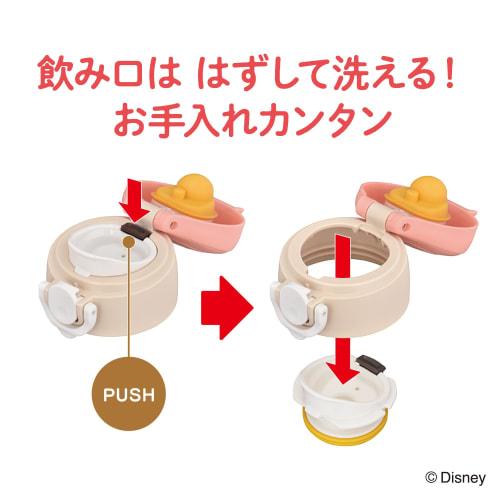 飲み口は はずして洗える！
お手入れカンタン

PUSH

© Disney