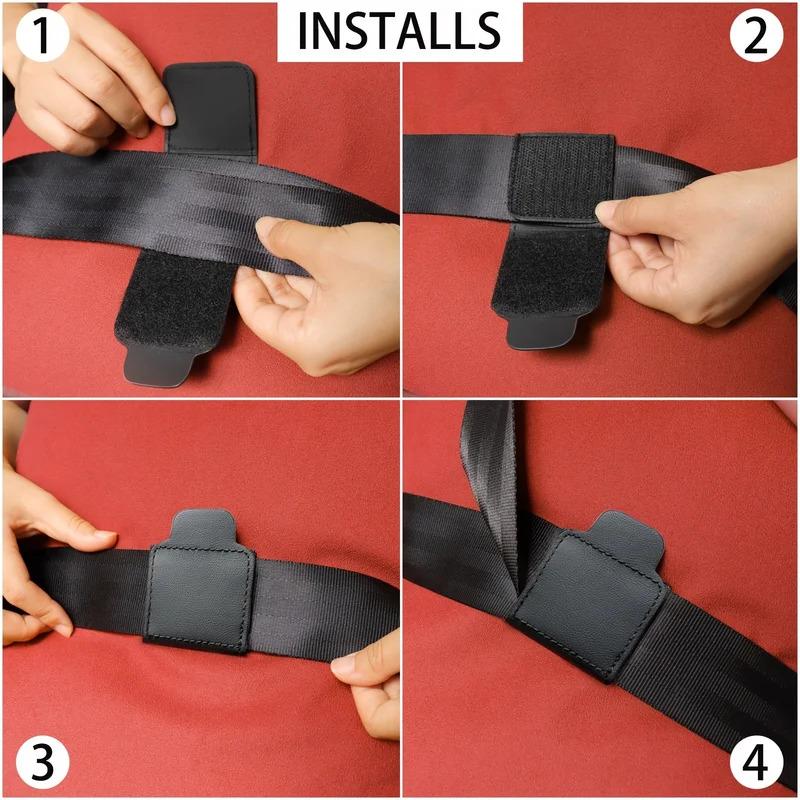 1

INSTALLS

2

3

4