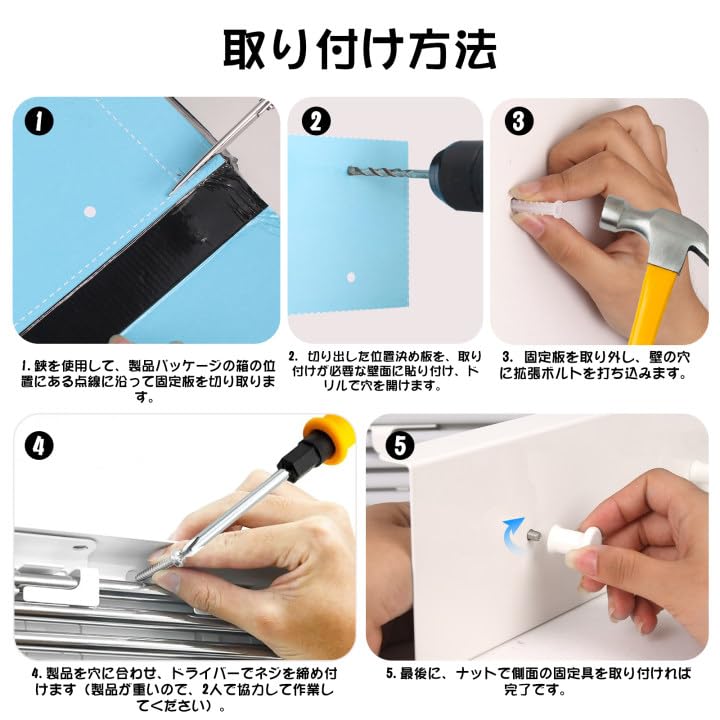 取り付け方法

1

2

3

1. 鋏を使用して、製品パッケージの箱の位置にある点線に沿って固定板を切り取ります。

2. 切り出した位置決め板を、取り付けが必要な壁面に貼り付け、ドリルで穴を開けます。

3. 固定板を取り外し、壁の穴に拡張ボルトを打ち込みます。

4

5

4. 製品を穴に合わせ、ドライバーでネジを締め付けます（製品が重いので、2人で協力して作業してください）。

5. 最後に、ナットで側面の固定具を取り付ければ完了です。