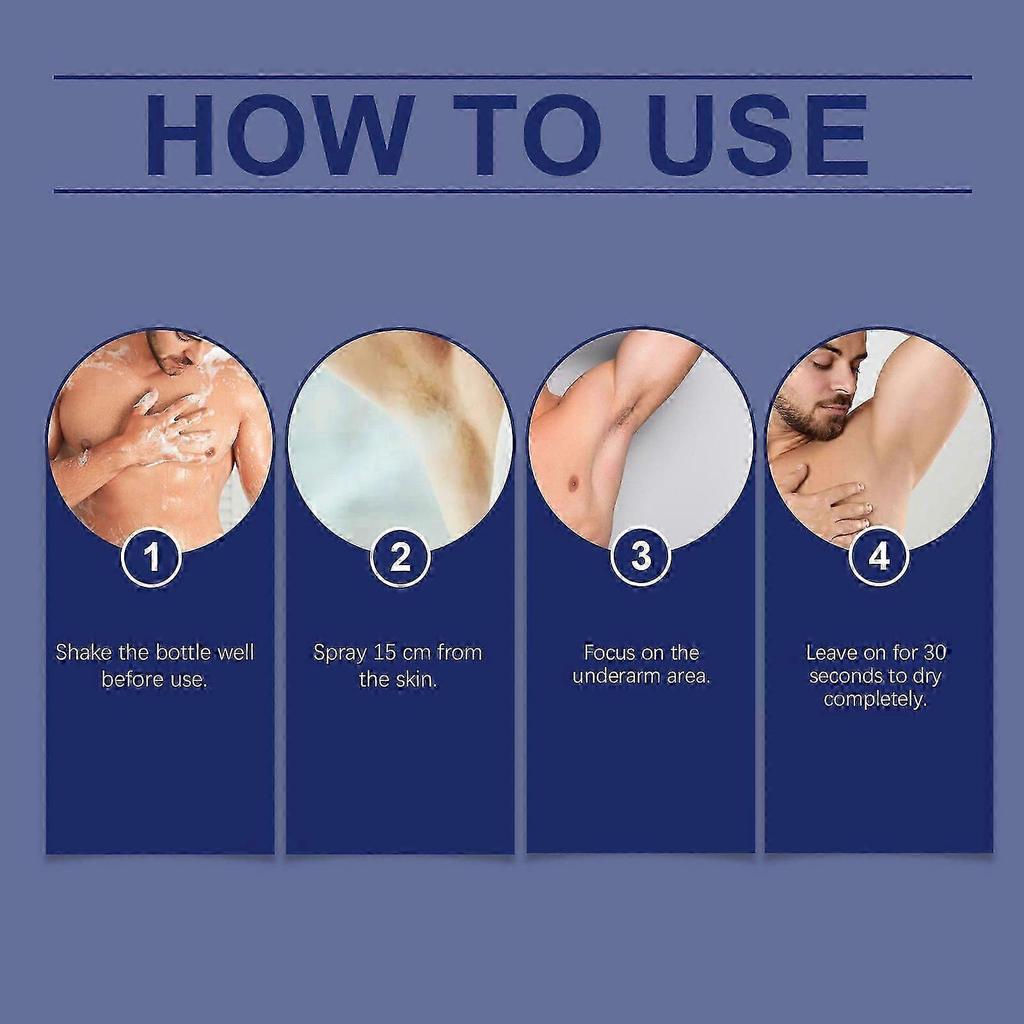 HOW TO USE

1

Shake the bottle well before use.

2

Spray 15 cm from the skin.

3

Focus on the underarm area.

4

Leave on for 30 seconds to dry completely.