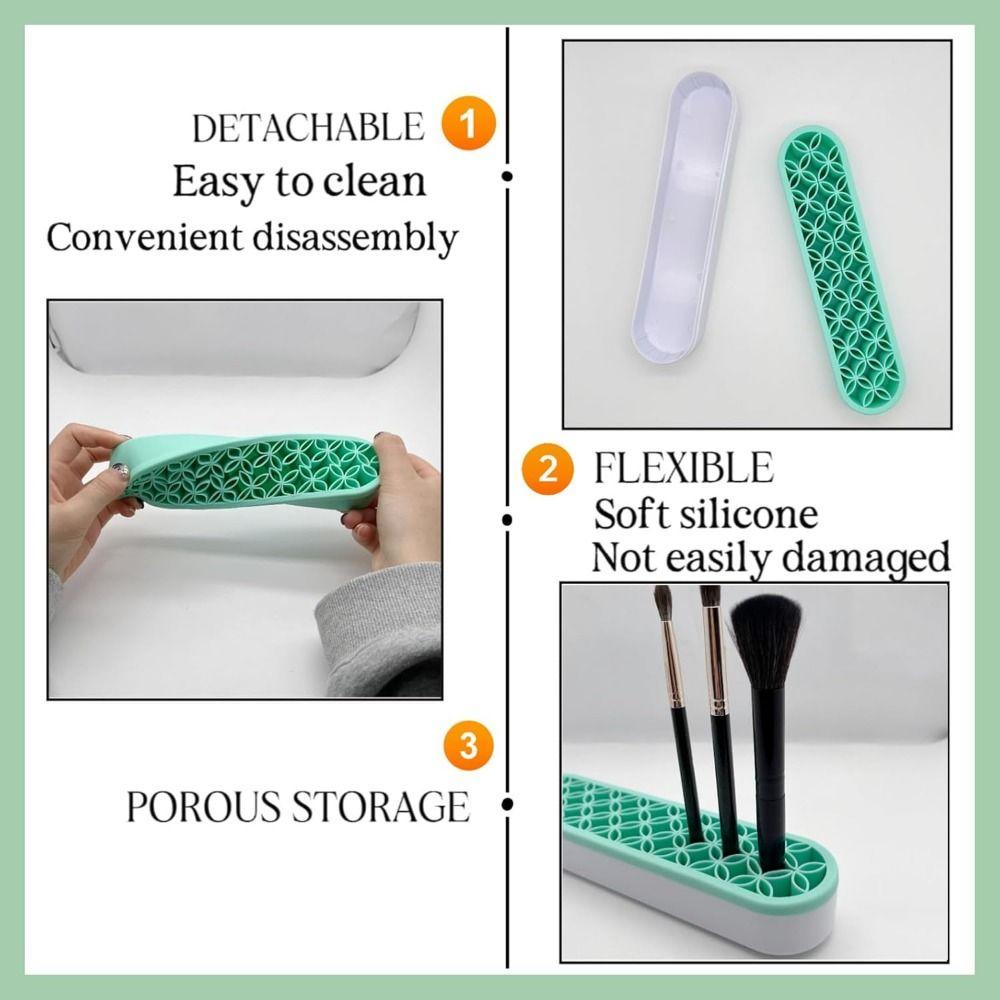 DETACHABLE 1
Easy to clean
Convenient disassembly

2 FLEXIBLE
Soft silicone
Not easily damaged

3
POROUS STORAGE