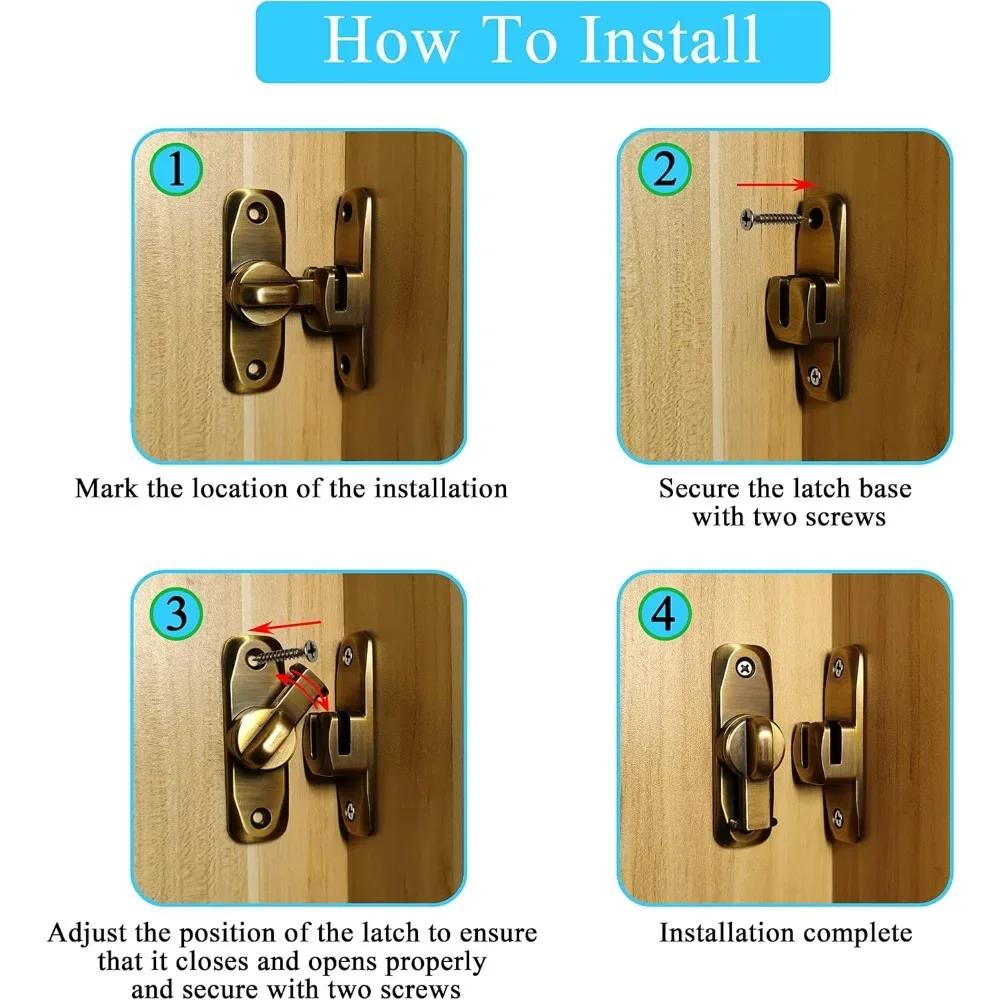 How To Install

1

Mark the location of the installation

2

Secure the latch base with two screws

3

Adjust the position of the latch to ensure that it closes and opens properly and secure with two screws

4

Installation complete