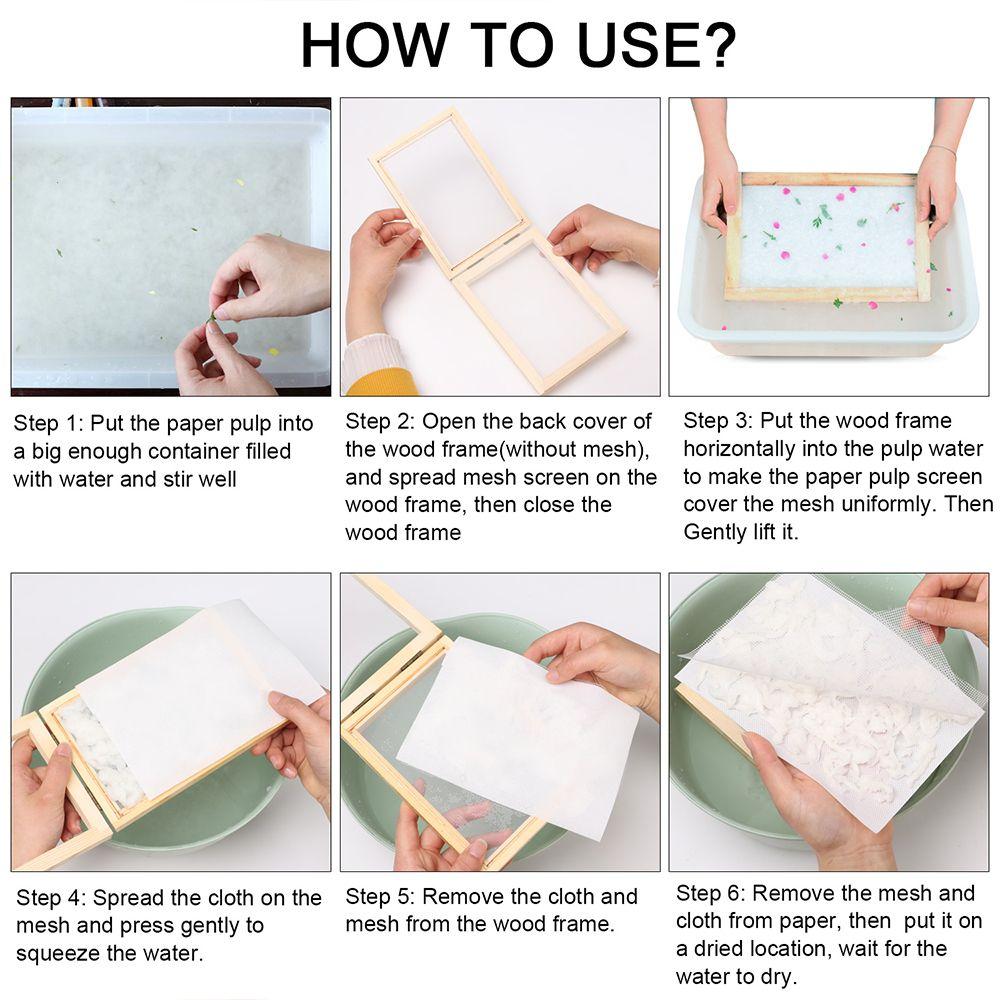 HOW TO USE?

Step 1: Put the paper pulp into a big enough container filled with water and stir well

Step 2: Open the back cover of the wood frame(without mesh), and spread mesh screen on the wood frame, then close the wood frame

Step 3: Put the wood frame horizontally into the pulp water to make the paper pulp screen cover the mesh uniformly. Then Gently lift it.

Step 4: Spread the cloth on the mesh and press gently to squeeze the water.

Step 5: Remove the cloth and mesh from the wood frame.

Step 6: Remove the mesh and cloth from paper, then put it on a dried location, wait for the water to dry.