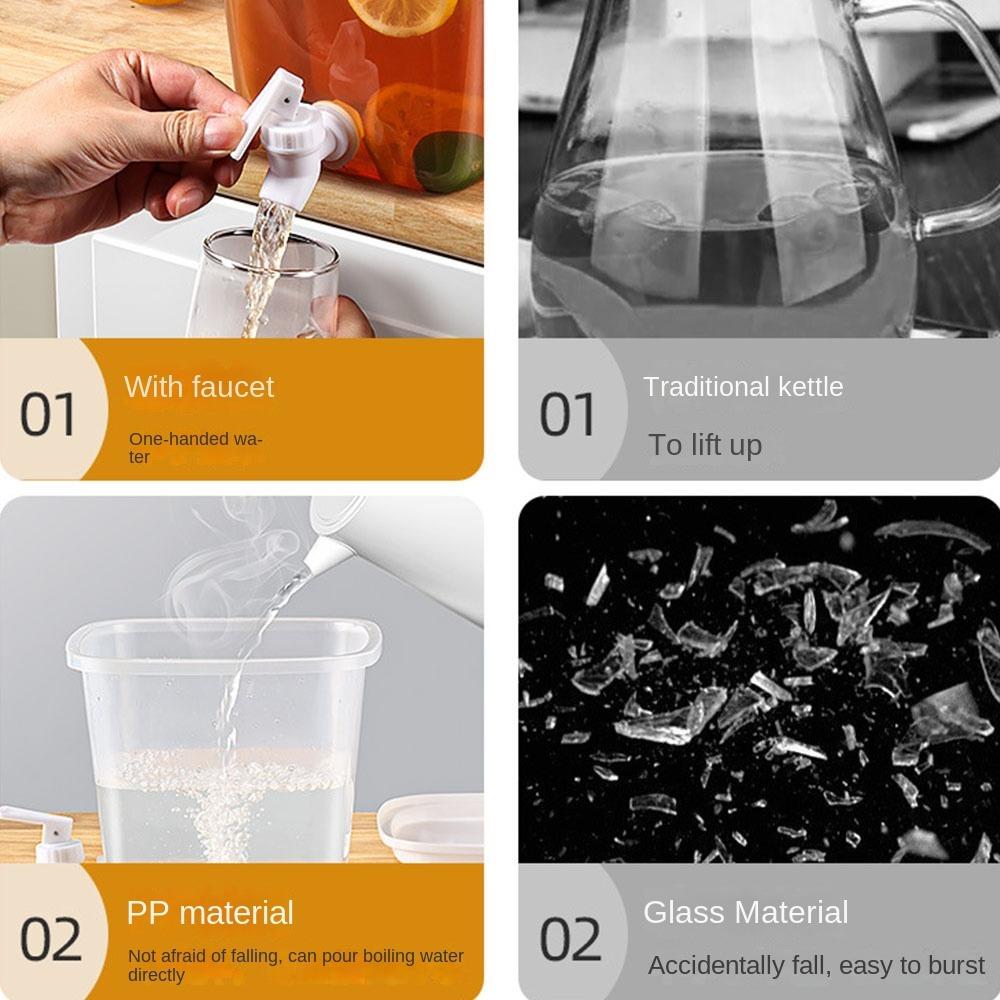 01
With faucet
One-handed water

01
Traditional kettle
To lift up

02
PP material
Not afraid of falling, can pour boiling water directly

02
Glass Material
Accidentally fall, easy to burst