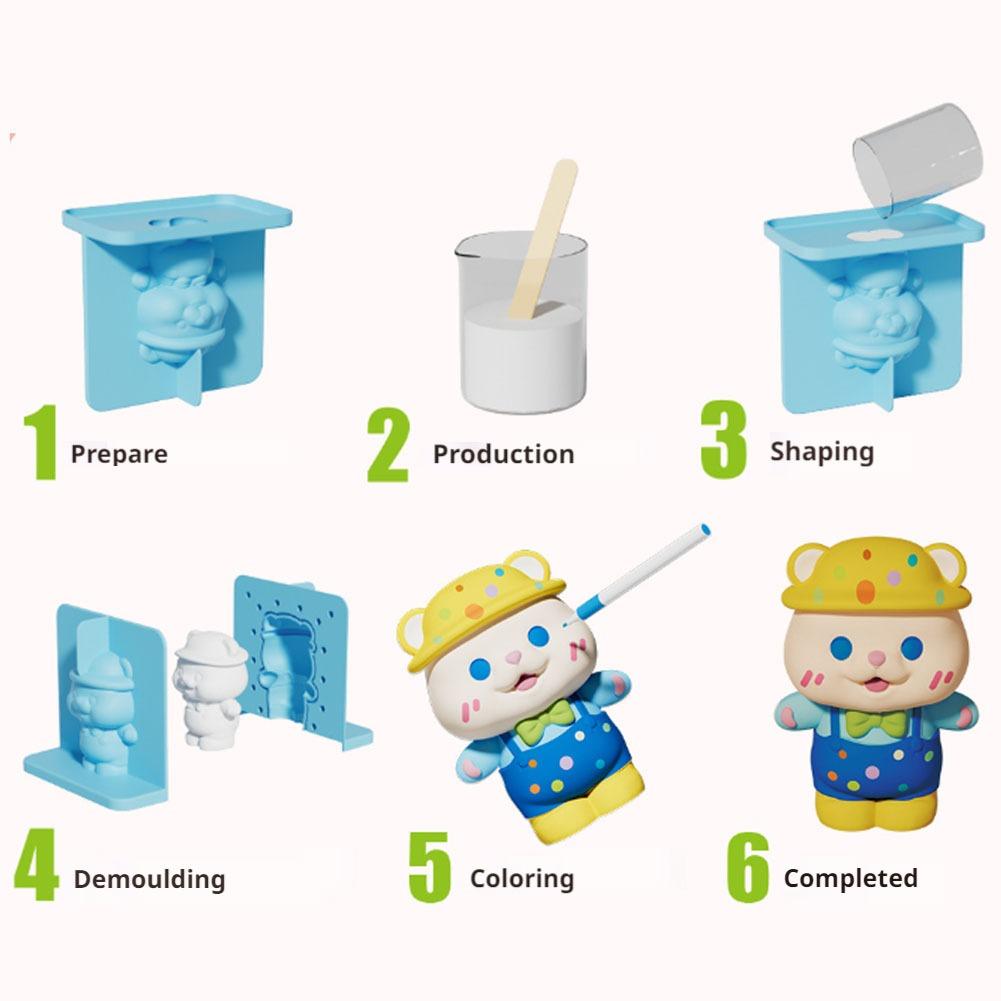 1 Prepare

2 Production

3 Shaping

4 Demoulding

5 Coloring

6 Completed