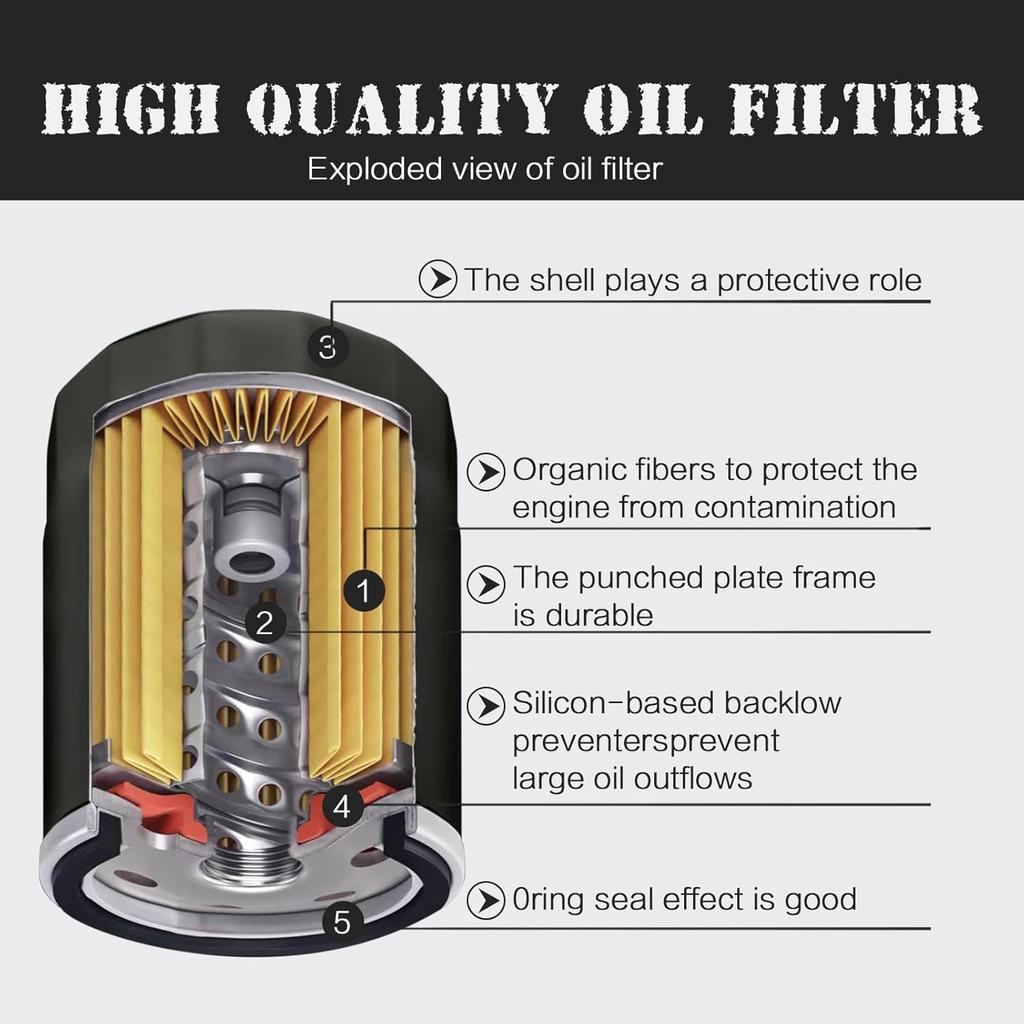 HIGH QUALITY OIL FILTER

Exploded view of oil filter

The shell plays a protective role

3

Organic fibers to protect the engine from contamination

1

The punched plate frame is durable

2

Silicon-based backlow preventersprevent large oil outflows

4

0ring seal effect is good

5