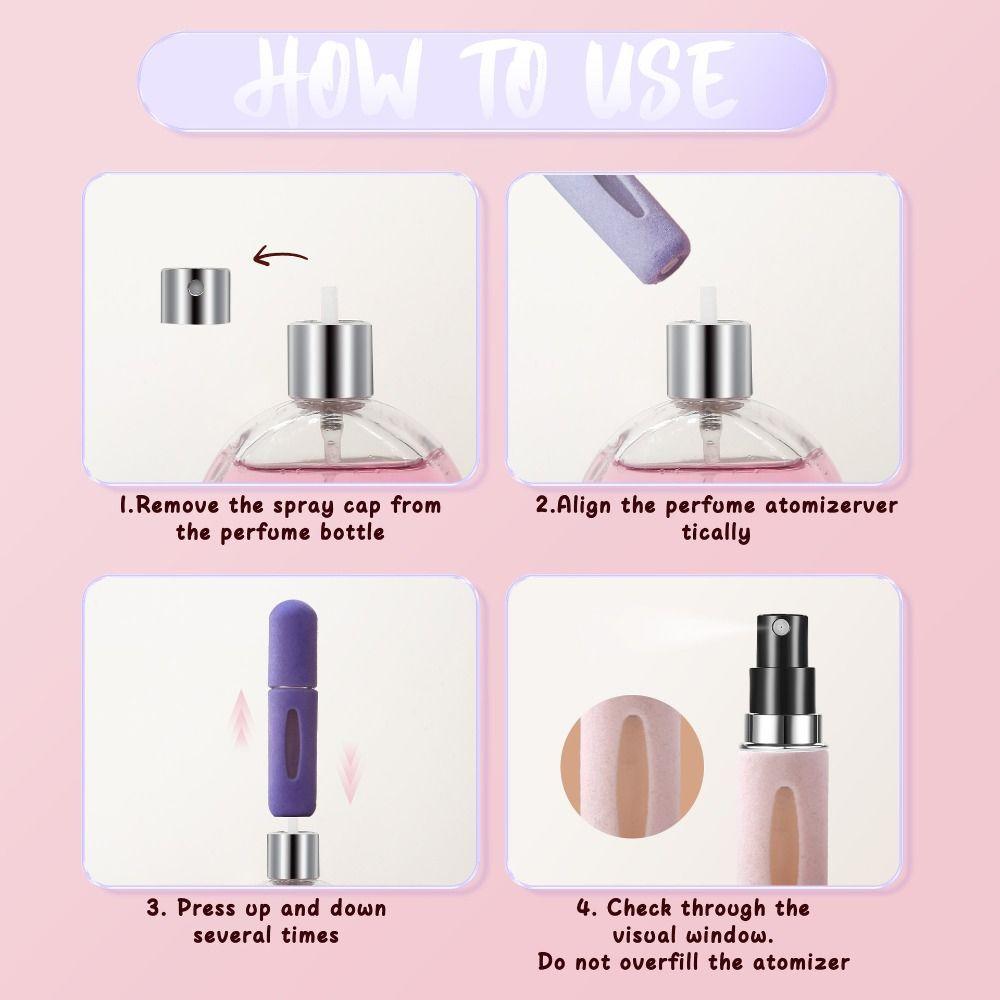 HOW TO USE

1.Remove the spray cap from the perfume bottle

2.Align the perfume atomizerver tically

3. Press up and down several times

4. Check through the visual window.
Do not overfill the atomizer