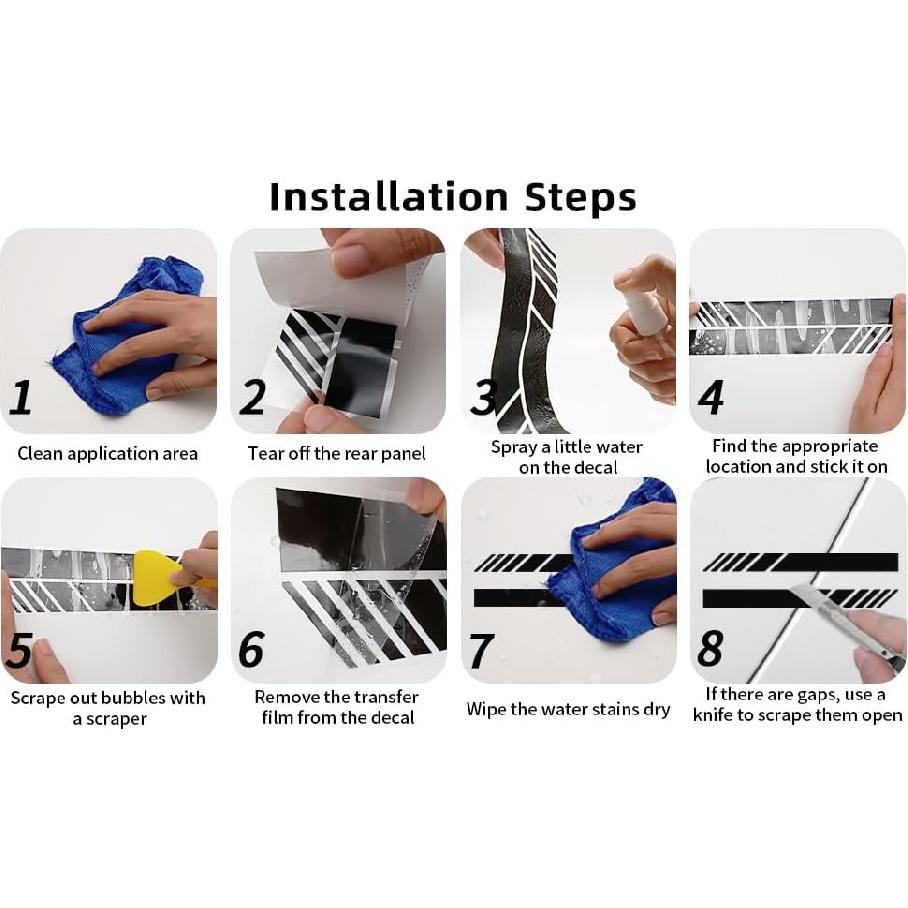 Installation Steps

1
Clean application area

2
Tear off the rear panel

3
Spray a little water on the decal

4
Find the appropriate location and stick it on

5
Scrape out bubbles with a scraper

6
Remove the transfer film from the decal

7
Wipe the water stains dry

8
If there are gaps, use a knife to scrape them open