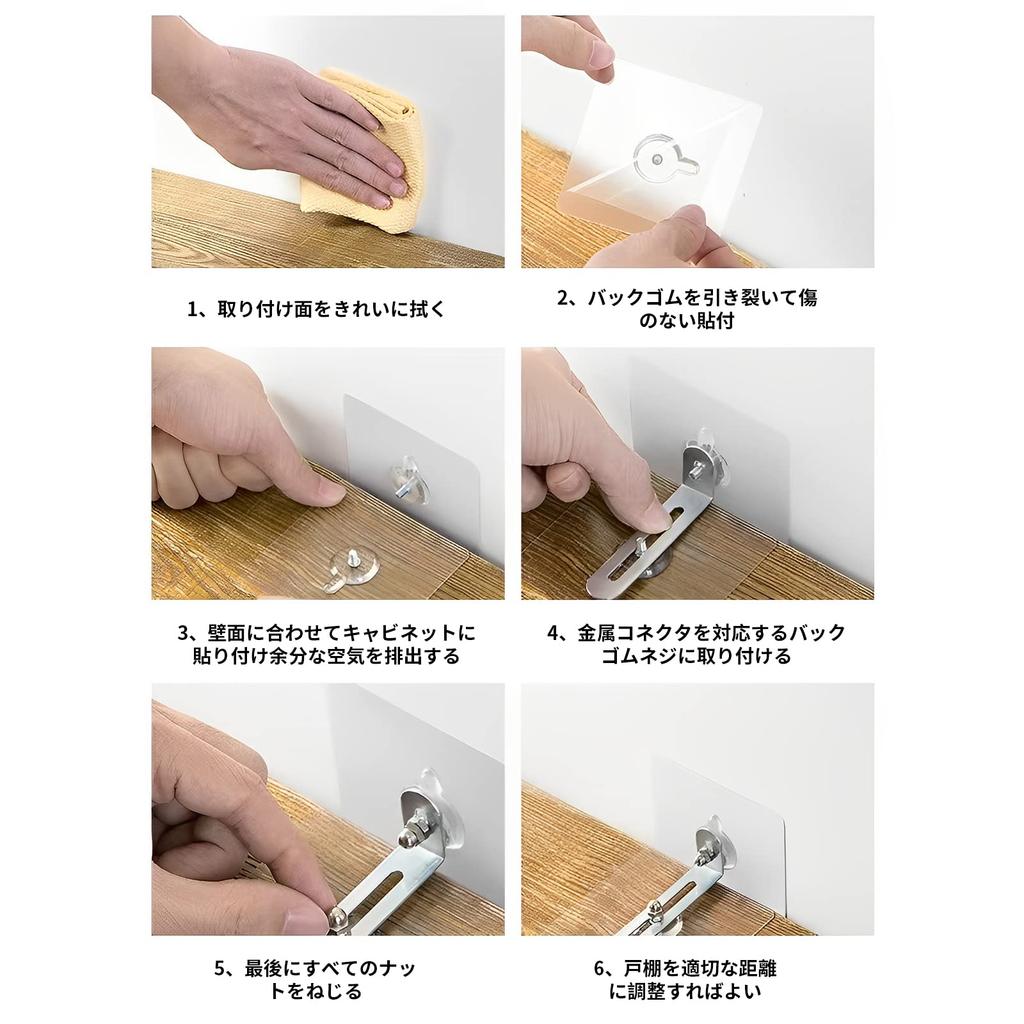 1、取り付け面をきれいに拭く

2、バックゴムを引き裂いて傷のない貼付

3、壁面に合わせてキャビネットに貼り付け余分な空気を排出する

4、金属コネクタを対応するバックゴムネジに取り付ける

5、最後にすべてのナットをねじる

6、戸棚を適切な距離に調整すればよい