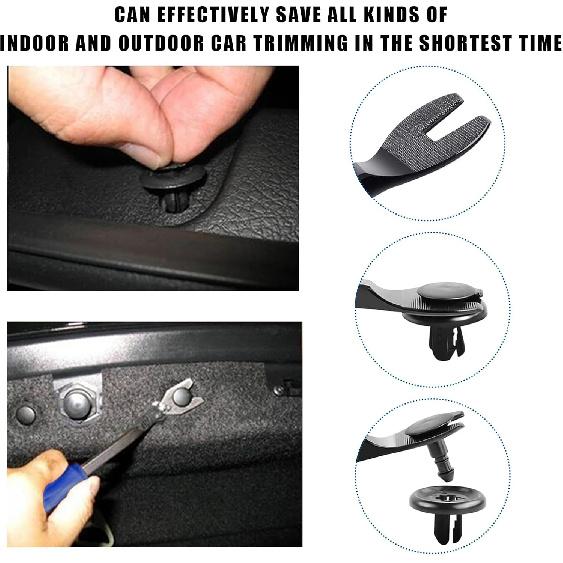 CAN EFFECTIVELY SAVE ALL KINDS OF
INDOOR AND OUTDOOR CAR TRIMMING IN THE SHORTEST TIME