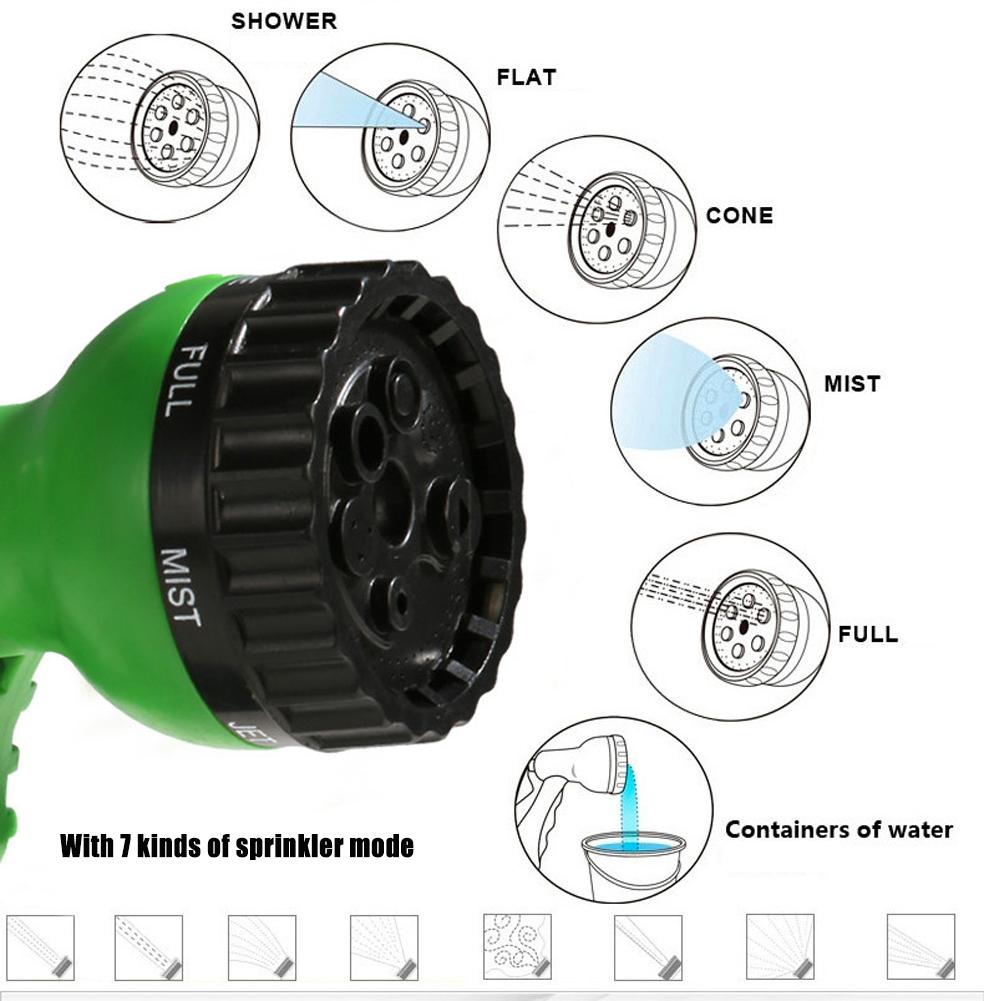 SHOWER

FLAT

CONE

MIST

FULL

Containers of water

FULL

MIST

JET

With 7 kinds of sprinkler mode