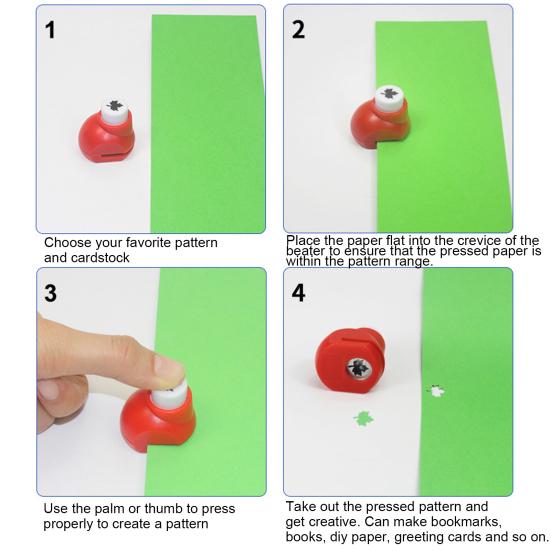 1

Choose your favorite pattern and cardstock

2

Place the paper flat into the crevice of the beater to ensure that the pressed paper is within the pattern range.

3

Use the palm or thumb to press properly to create a pattern

4

Take out the pressed pattern and get creative. Can make bookmarks, books, diy paper, greeting cards and so on.