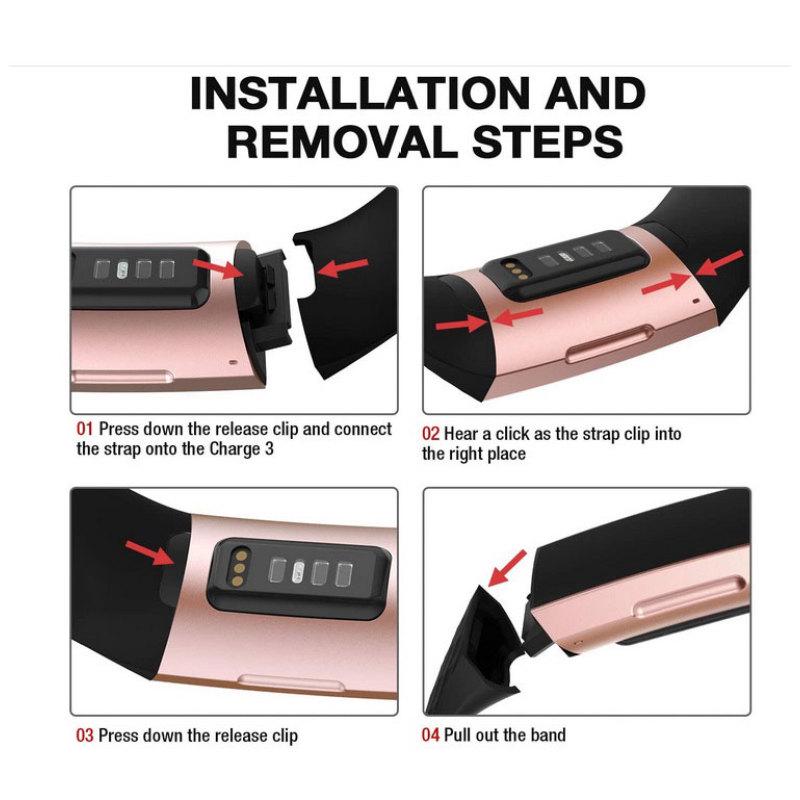 INSTALLATION AND REMOVAL STEPS

01 Press down the release clip and connect the strap onto the Charge 3

02 Hear a click as the strap clip into the right place

03 Press down the release clip

04 Pull out the band