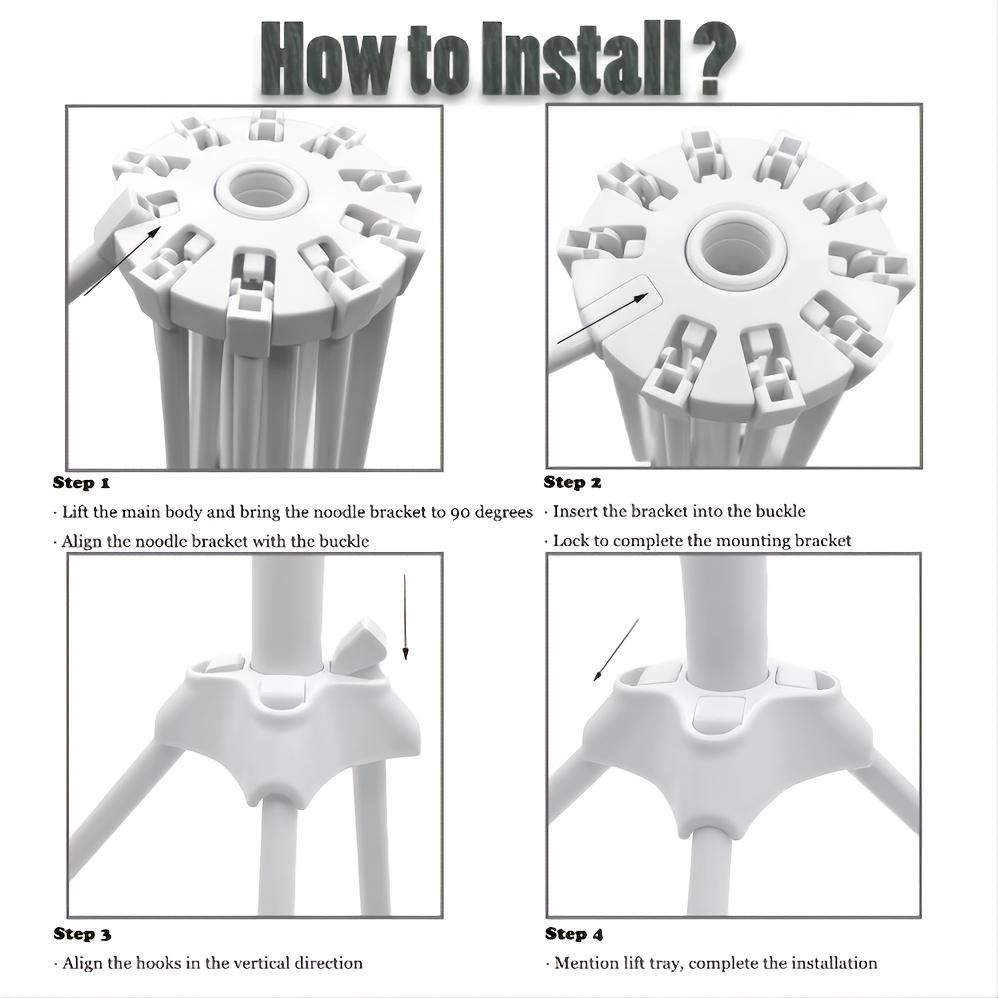 How to Install ?

Step 1

· Lift the main body and bring the noodle bracket to 90 degrees

· Align the noodle bracket with the buckle

Step 2

· Insert the bracket into the buckle

· Lock to complete the mounting bracket

Step 3

· Align the hooks in the vertical direction

Step 4

· Mention lift tray, complete the installation