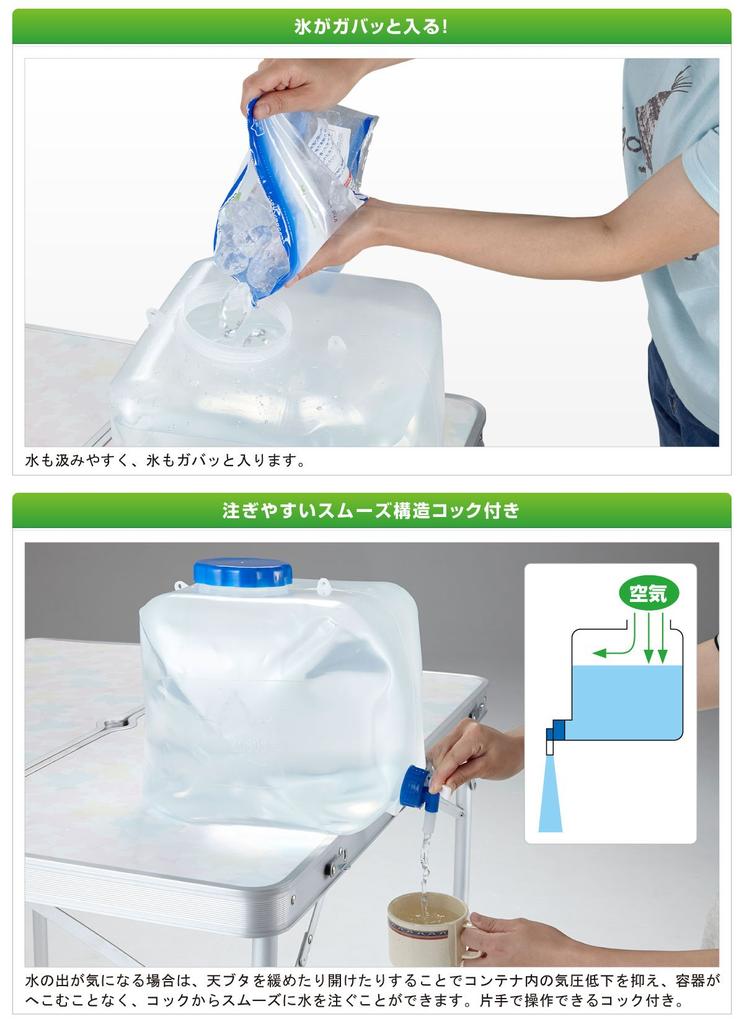 氷がガバッと入る!

水も汲みやすく、氷もガバッと入ります。

注ぎやすいスムーズ構造コック付き

空気

水の出が気になる場合は、天ブタを緩めたり開けたりすることでコンテナ内の気圧低下を抑え、容器がへこむことなく、コックからスムーズに水を注ぐことができます。片手で操作できるコック付き。