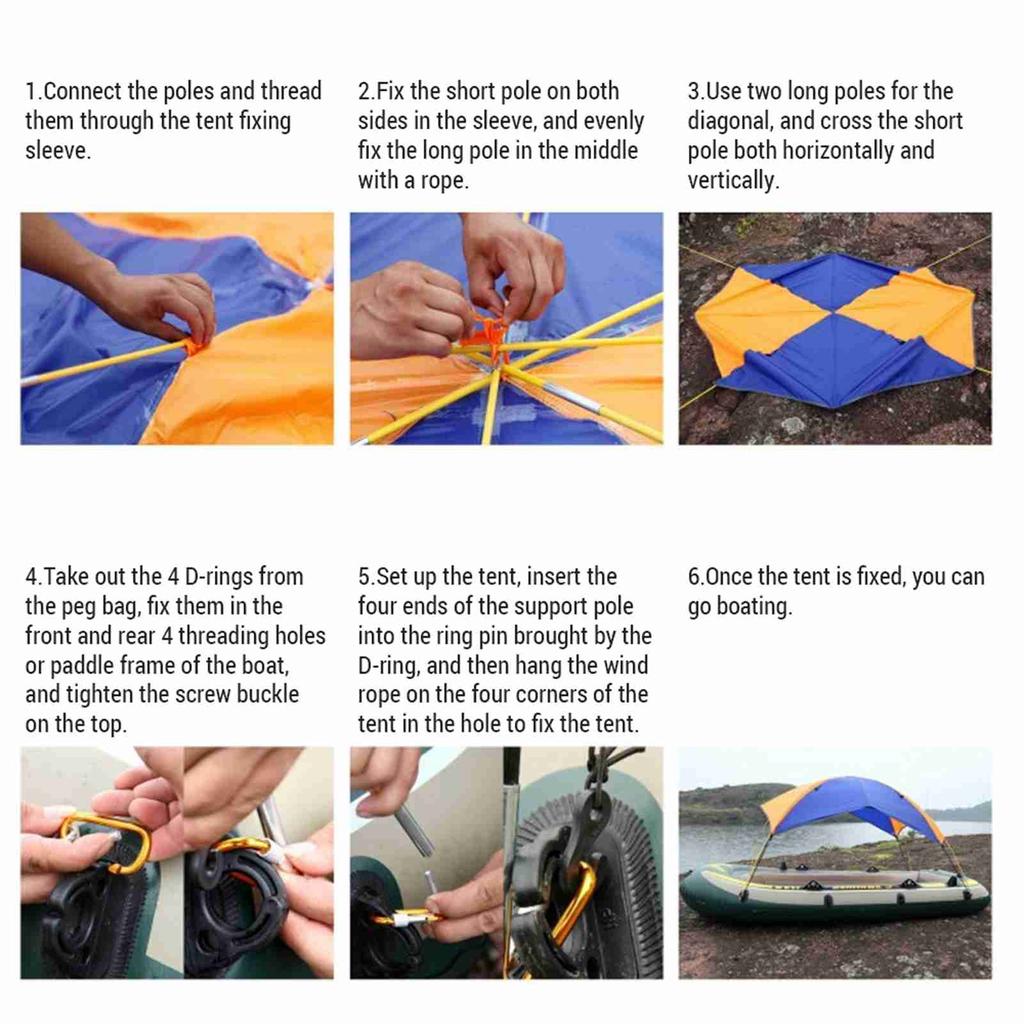 1.Connect the poles and thread them through the tent fixing sleeve.

2.Fix the short pole on both sides in the sleeve, and evenly fix the long pole in the middle with a rope.

3.Use two long poles for the diagonal, and cross the short pole both horizontally and vertically.

4.Take out the 4 D-rings from the peg bag, fix them in the front and rear 4 threading holes or paddle frame of the boat, and tighten the screw buckle on the top.

5.Set up the tent, insert the four ends of the support pole into the ring pin brought by the D-ring, and then hang the wind rope on the four corners of the tent in the hole to fix the tent.

6.Once the tent is fixed, you can go boating.