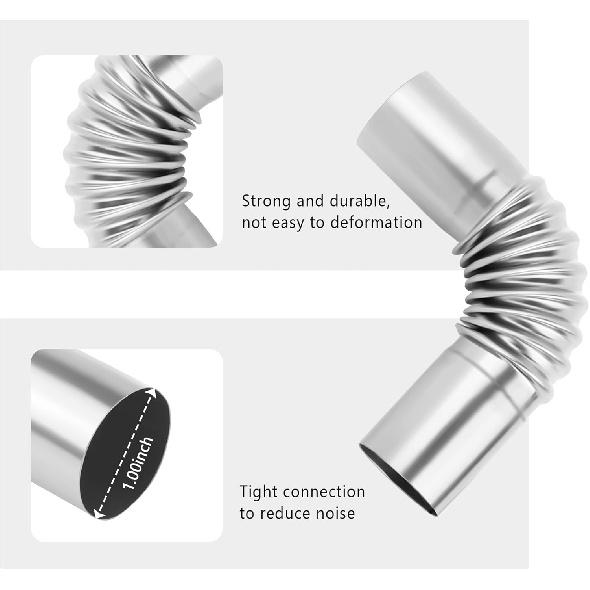 Strong and durable, not easy to deformation

1.00inch

Tight connection to reduce noise