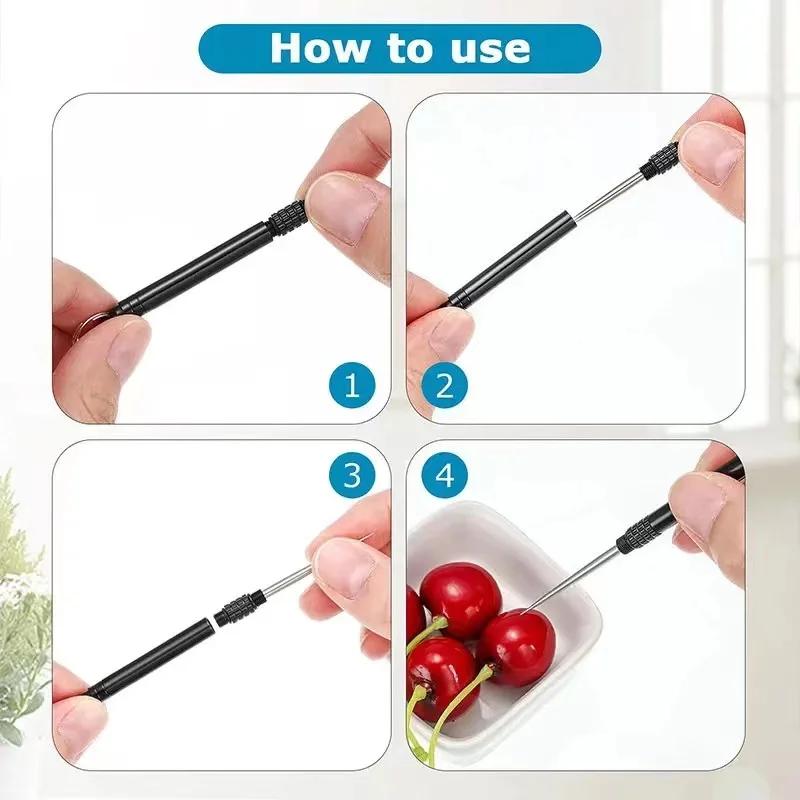 How to use

1

2

3

4