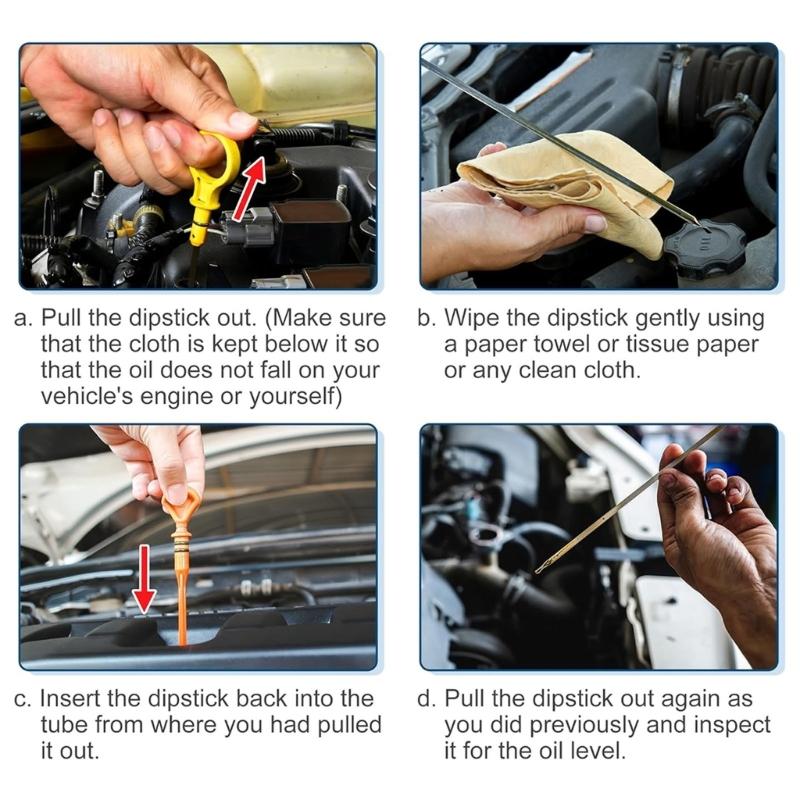 a. Pull the dipstick out. (Make sure that the cloth is kept below it so that the oil does not fall on your vehicle's engine or yourself)

b. Wipe the dipstick gently using a paper towel or tissue paper or any clean cloth.

c. Insert the dipstick back into the tube from where you had pulled it out.

d. Pull the dipstick out again as you did previously and inspect it for the oil level.